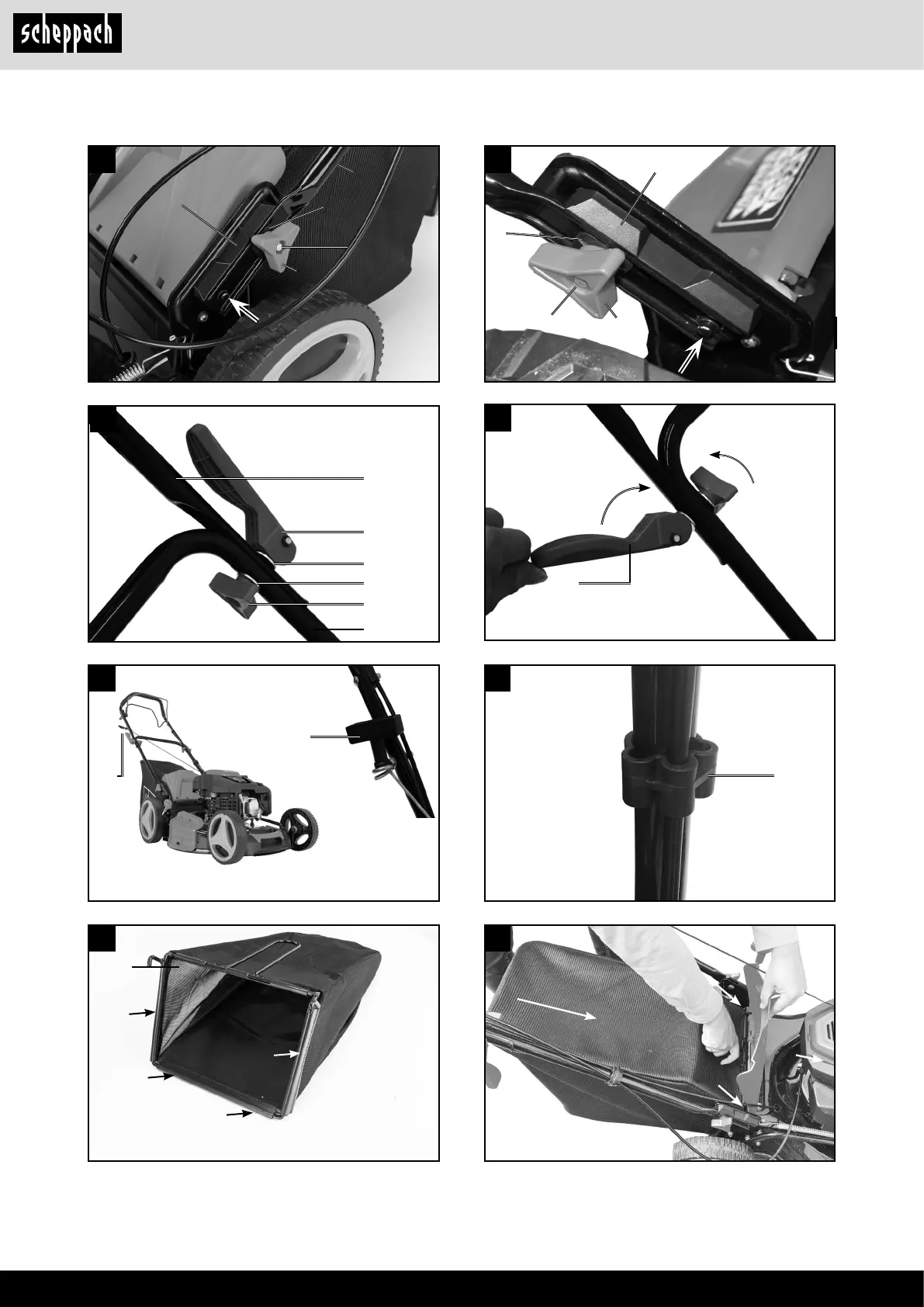 scheppach