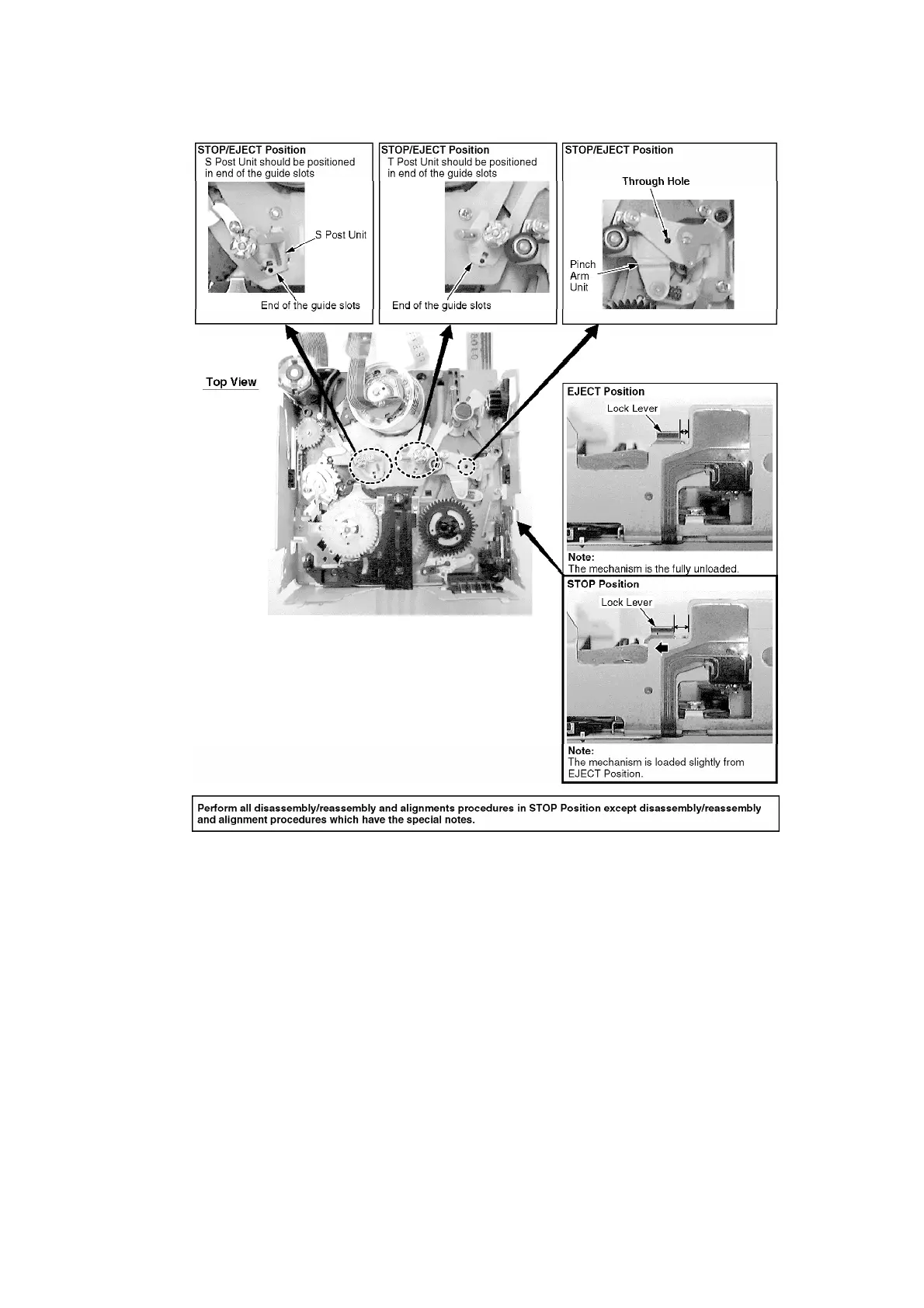 STOP/EJECT Position
S Post Unit should be positioned in end of the guide slots

S Post Unit

End of the guide slots

STOP/EJECT Position
T Post Unit should be positioned in end of the guide slots

End of the guide slots

STOP/EJECT Position

Through Hole

Pinch Arm Unit

Top View

EJECT Position

Lock Lever

Note:
The mechanism is the fully unloaded.

STOP Position

Lock Lever

Note:
The mechanism is loaded slightly from EJECT Position.

Perform all disassembly/reassembly and alignments procedures in STOP Position except disassembly/reassembly and alignment procedures which have the special notes.