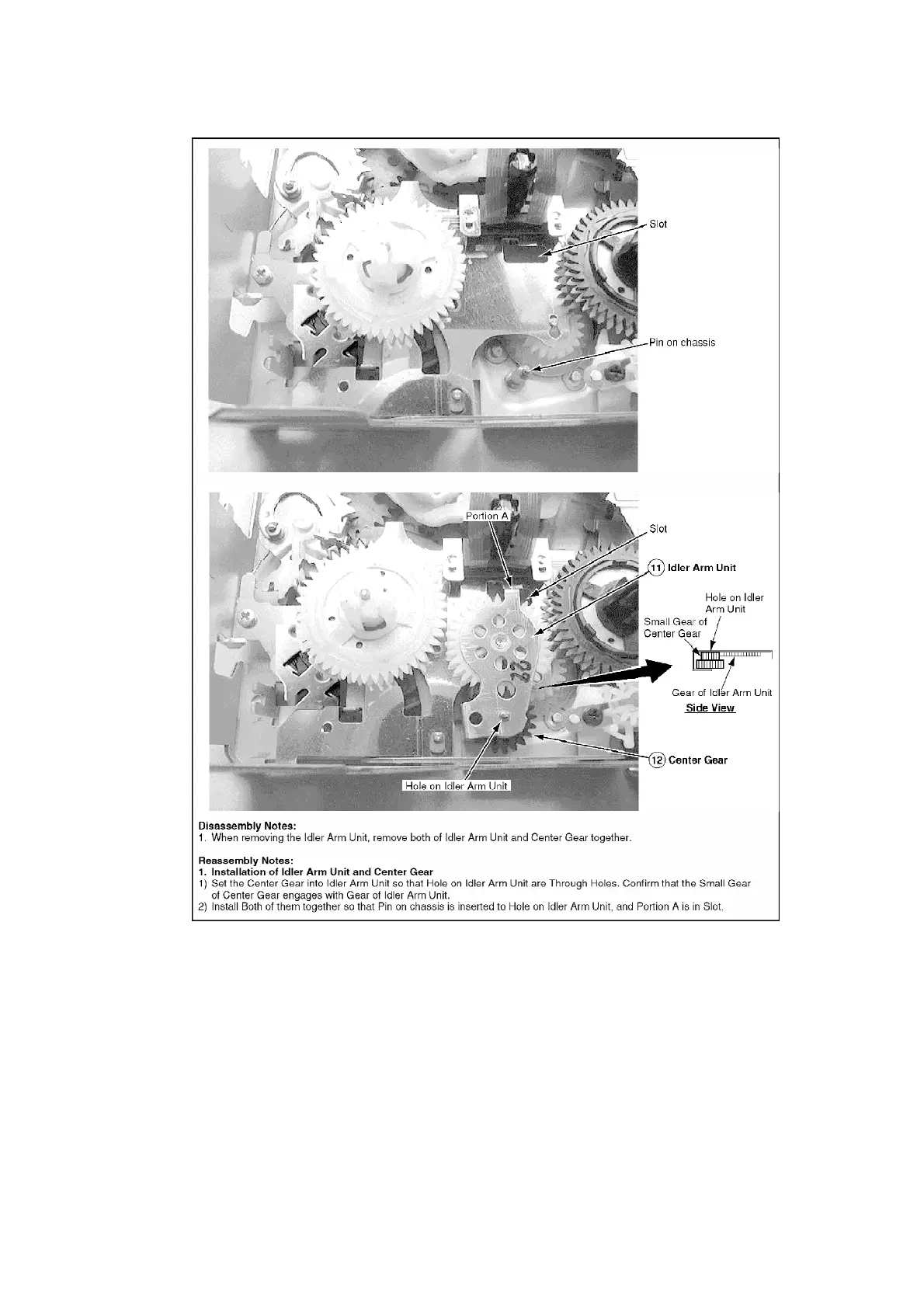 Slot

Pin on chassis

Portion A

Slot

11 Idler Arm Unit

Hole on Idler Arm Unit

Small Gear of Center Gear

Gear of Idler Arm Unit

Side View

12 Center Gear

Hole on Idler Arm Unit

Disassembly Notes:
1. When removing the Idler Arm Unit, remove both of Idler Arm Unit and Center Gear together.

Reassembly Notes:
1. Installation of Idler Arm Unit and Center Gear
1) Set the Center Gear into Idler Arm Unit so that Hole on Idler Arm Unit are Through Holes. Confirm that the Small Gear of Center Gear engages with Gear of Idler Arm Unit.
2) Install Both of them together so that Pin on chassis is inserted to Hole on Idler Arm Unit, and Portion A is in Slot.