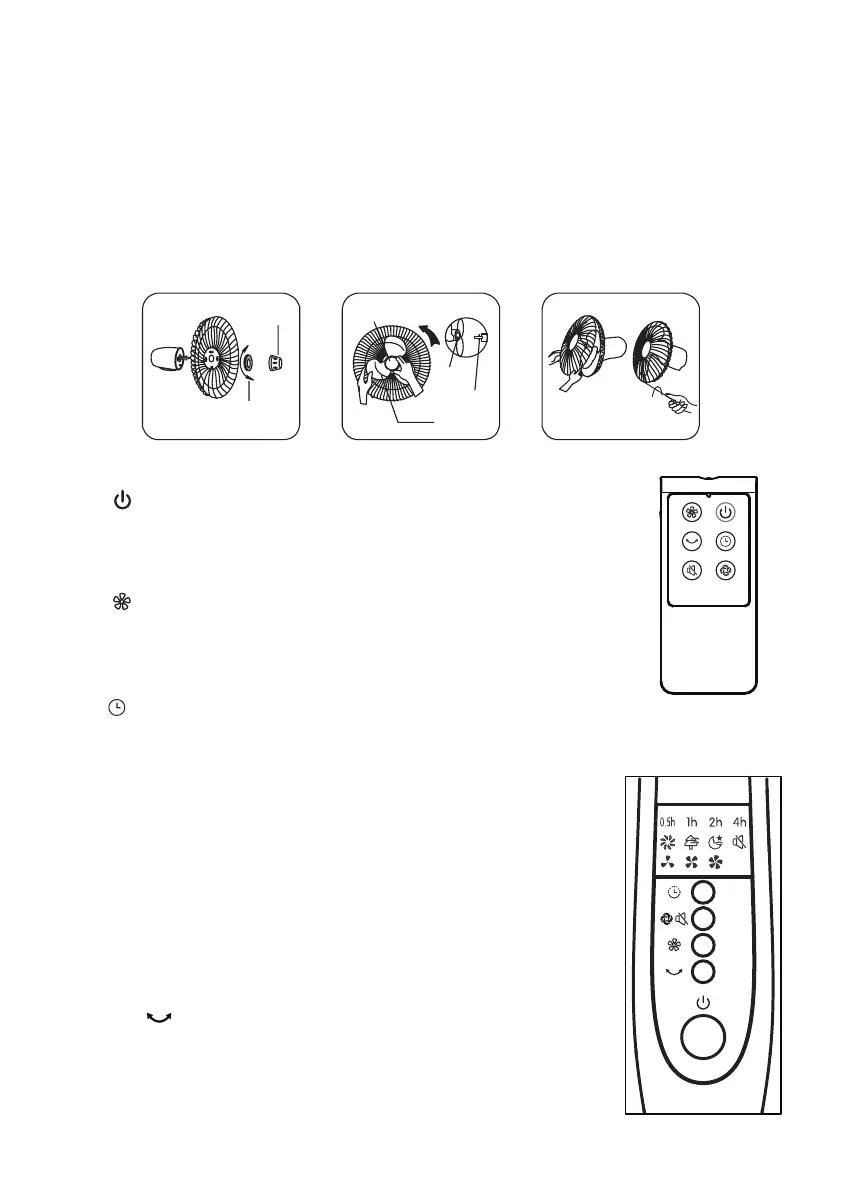 0.5h 1h 2h 4h