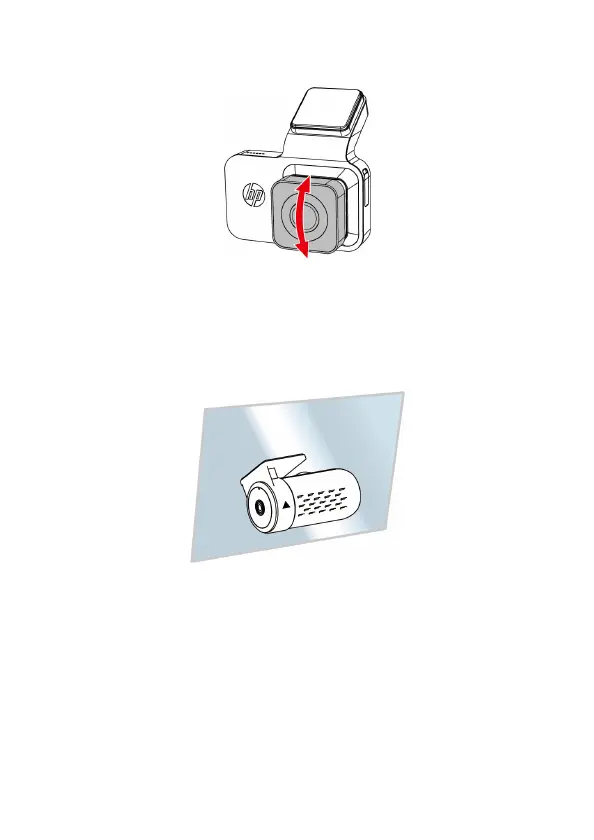 hp