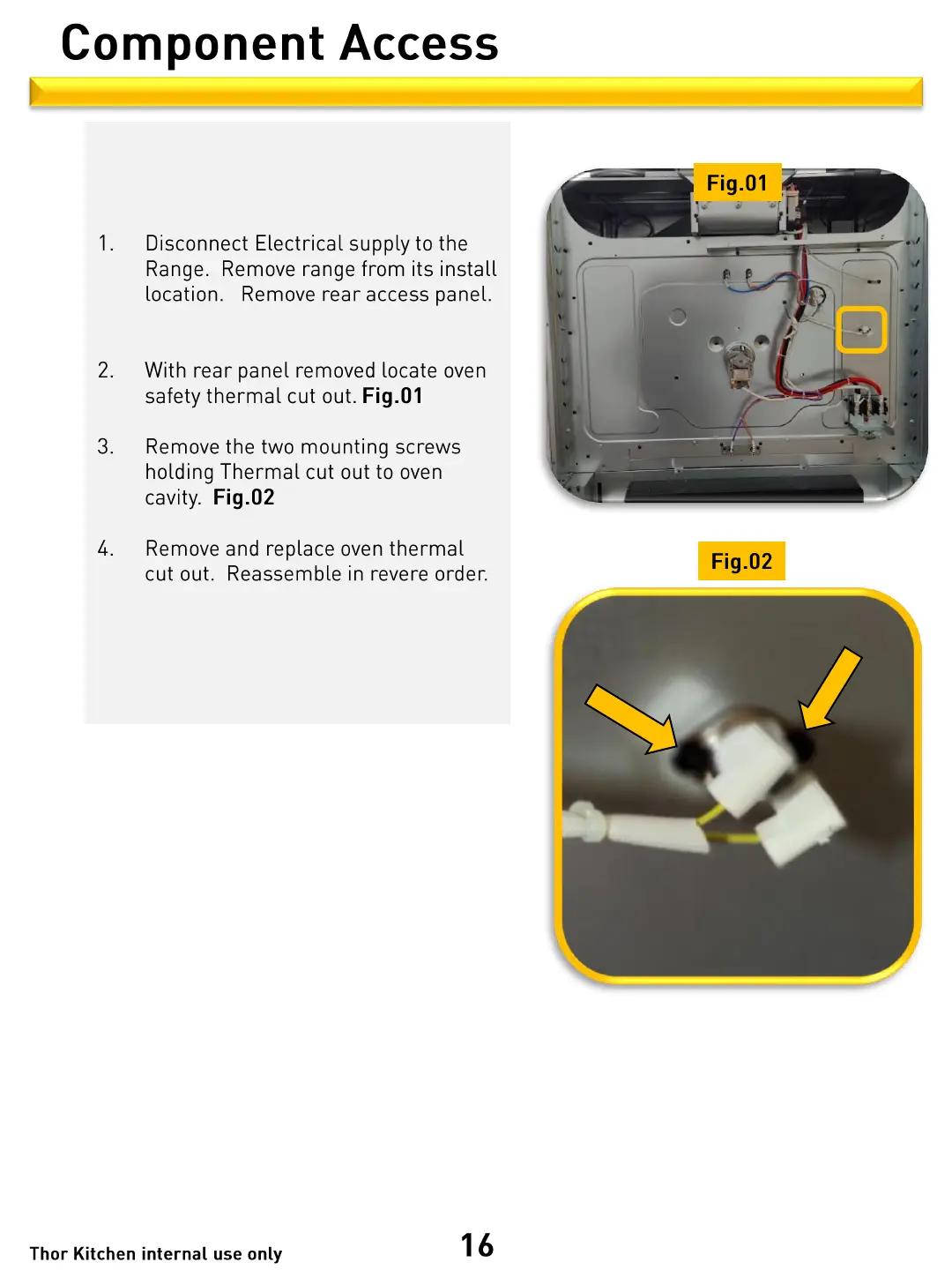 Component Access

1. Disconnect Electrical supply to the Range. Remove range from its install location. Remove rear access panel.

2. With rear panel removed locate oven safety thermal cut out. Fig.01

3. Remove the two mounting screws holding Thermal cut out to oven cavity. Fig.02

4. Remove and replace oven thermal cut out. Reassemble in revere order.

Fig.01

Fig.02

Thor Kitchen internal use only

16