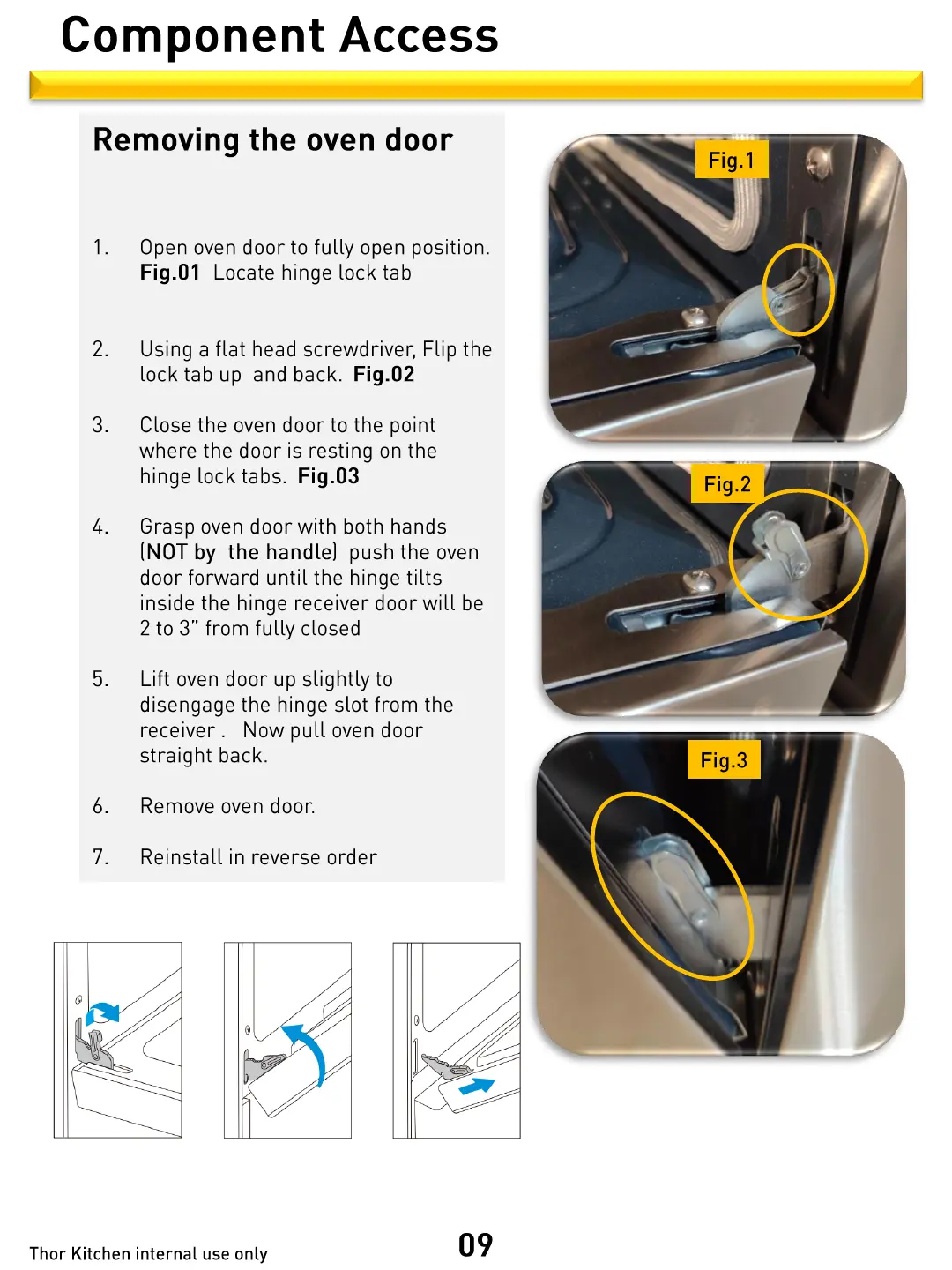 Component Access

Removing the oven door

1. Open oven door to fully open position. Fig.01 Locate hinge lock tab

2. Using a flat head screwdriver, Flip the lock tab up and back. Fig.02

3. Close the oven door to the point where the door is resting on the hinge lock tabs. Fig.03

4. Grasp oven door with both hands (NOT by the handle) push the oven door forward until the hinge tilts inside the hinge receiver door will be 2 to 3" from fully closed

5. Lift oven door up slightly to disengage the hinge slot from the receiver . Now pull oven door straight back.

6. Remove oven door.

7. Reinstall in reverse order

Fig.1

Fig.2

Fig.3

Thor Kitchen internal use only

09