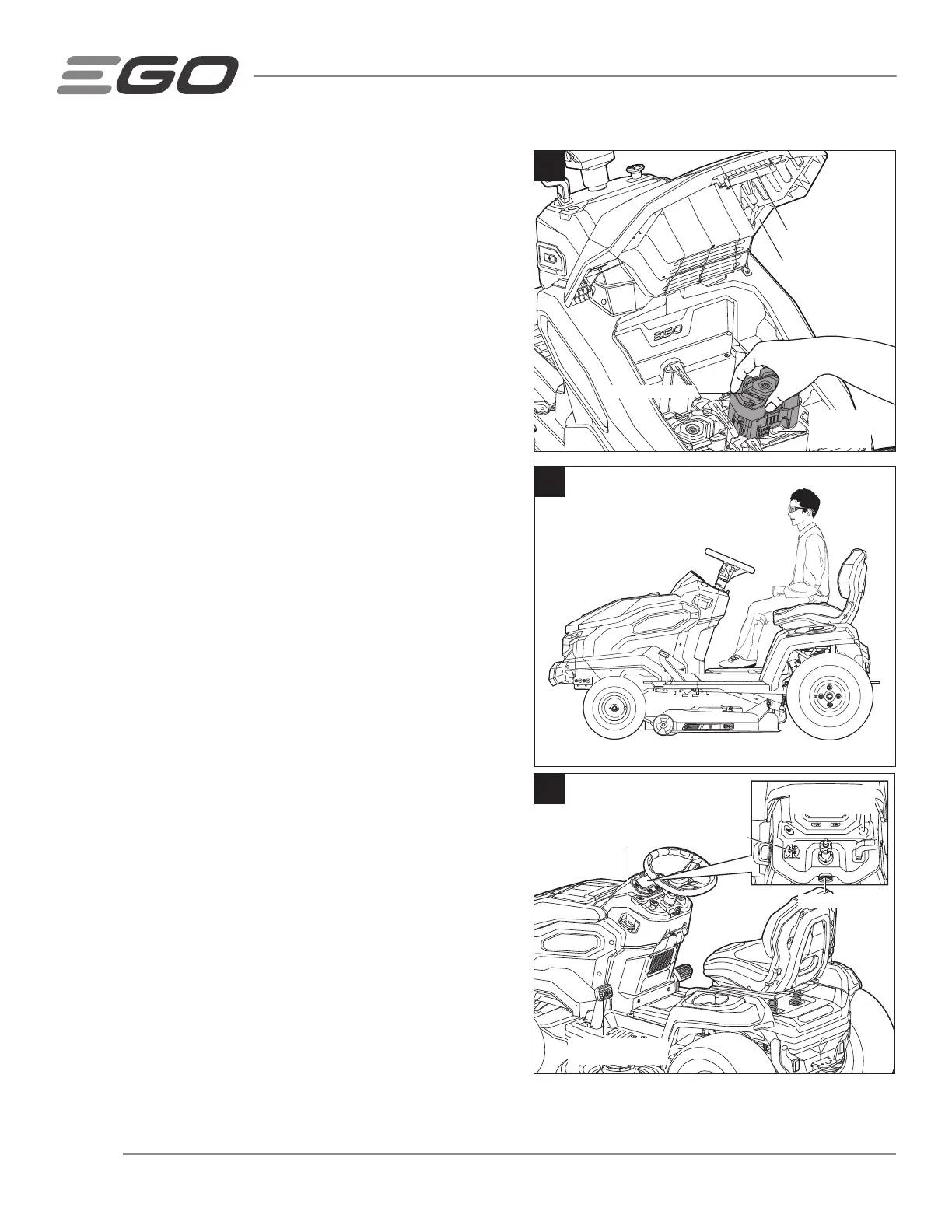 EGO

EGO