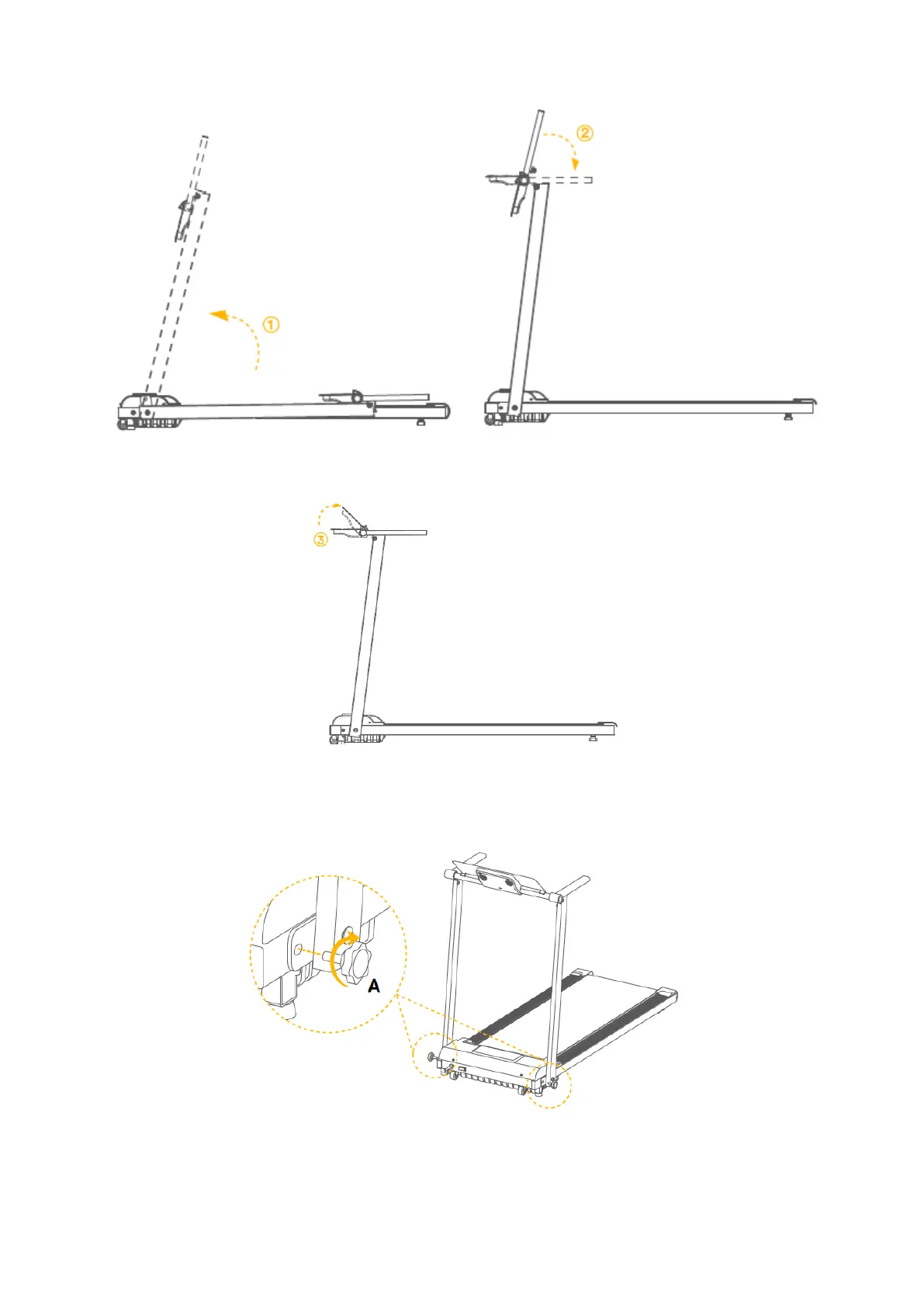 ①

②

③

A