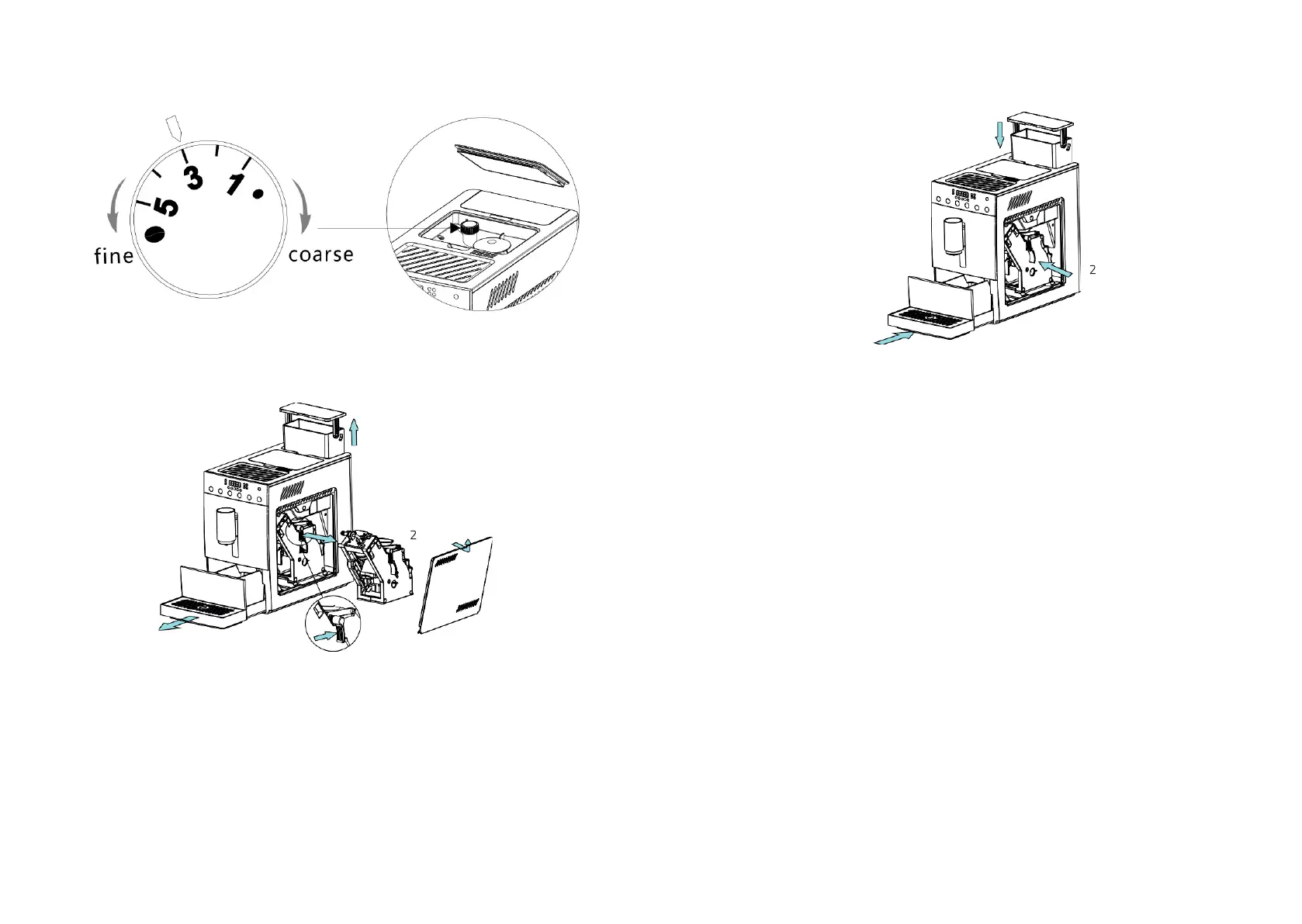 5
3
1
fine
coarse

2

2