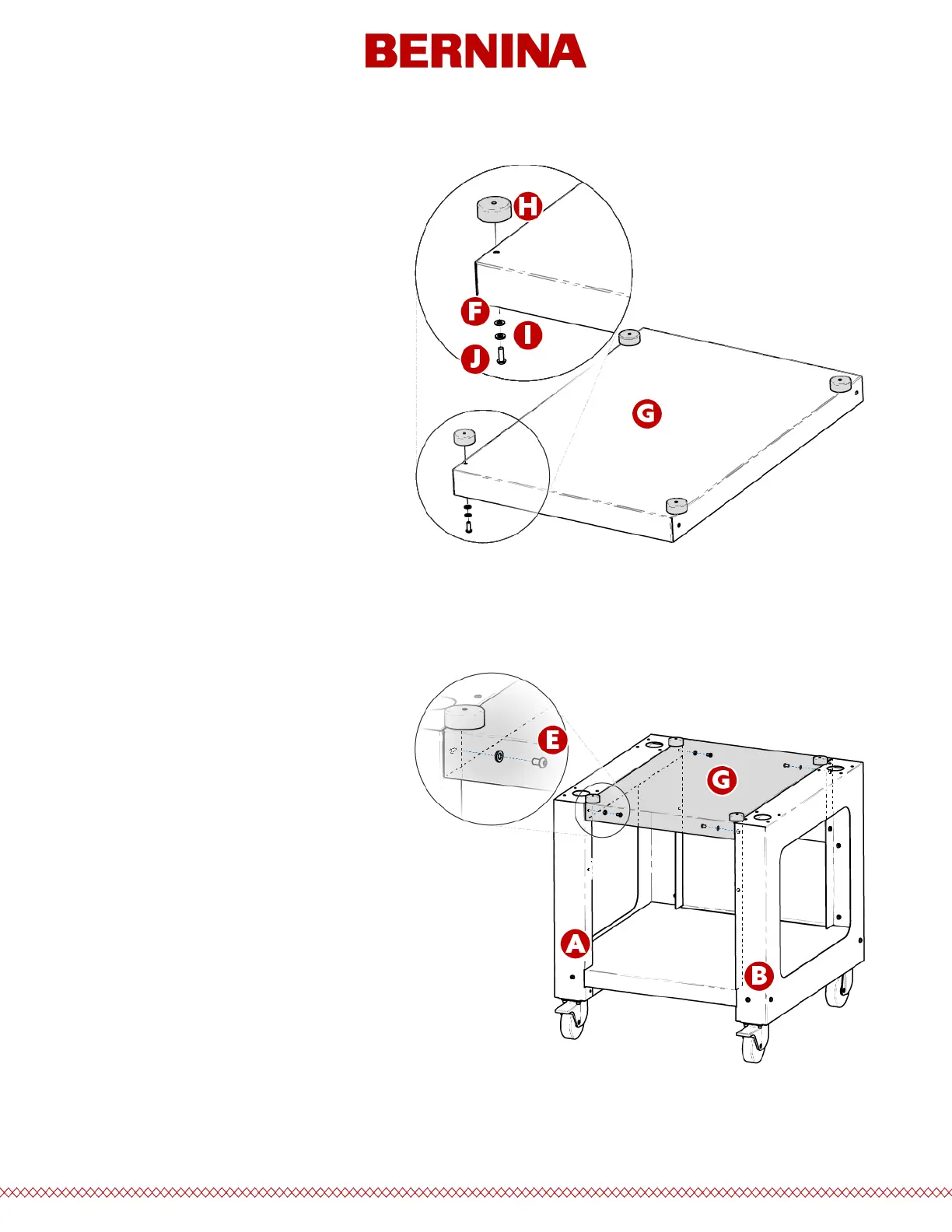 BERNINA

H

F

I

J

G

E

G

A

B