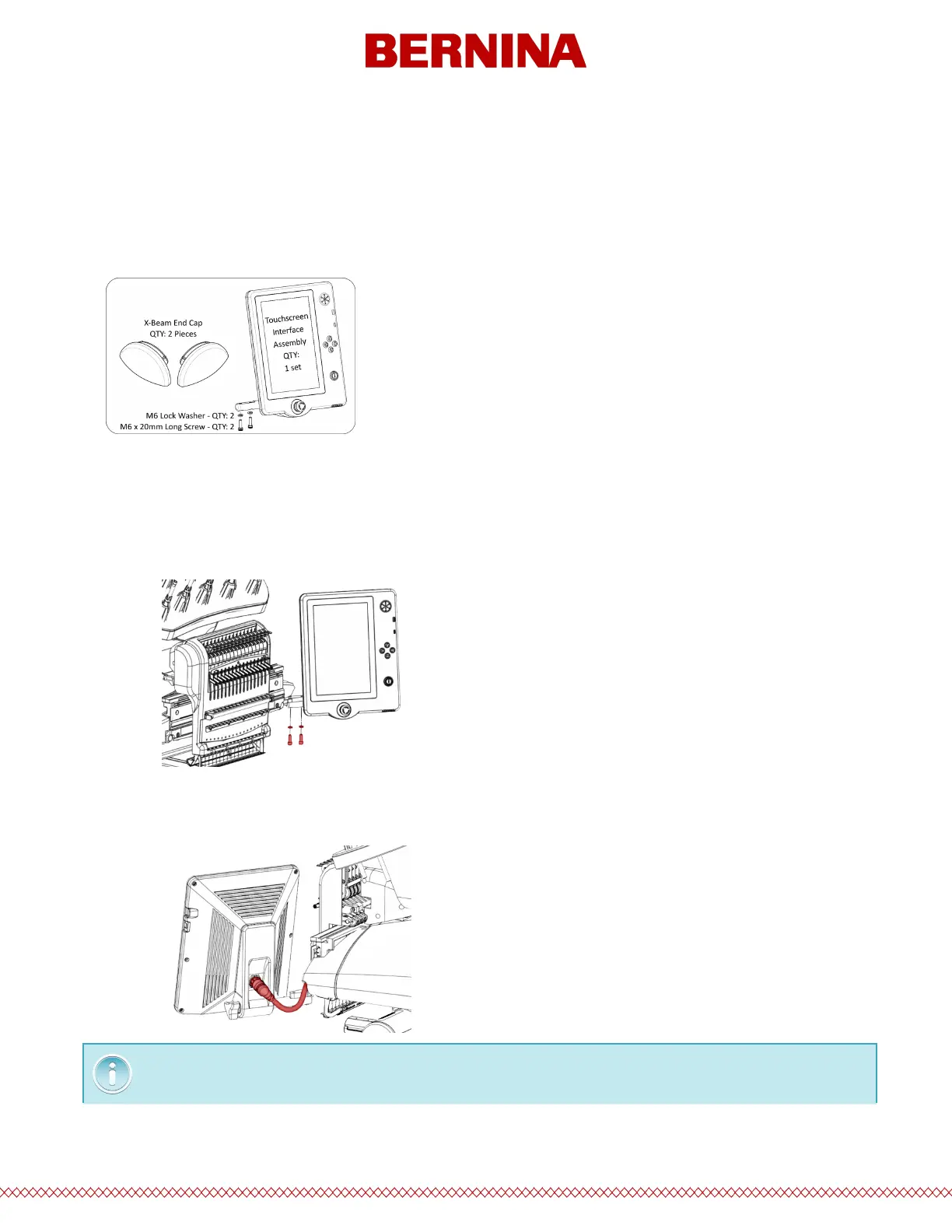 BERNINA

X-Beam End Cap
QTY: 2 Pieces

Touchscreen
Interface
Assembly
QTY:
1 set

M6 Lock Washer - QTY: 2
M6 x 20mm Long Screw - QTY: 2