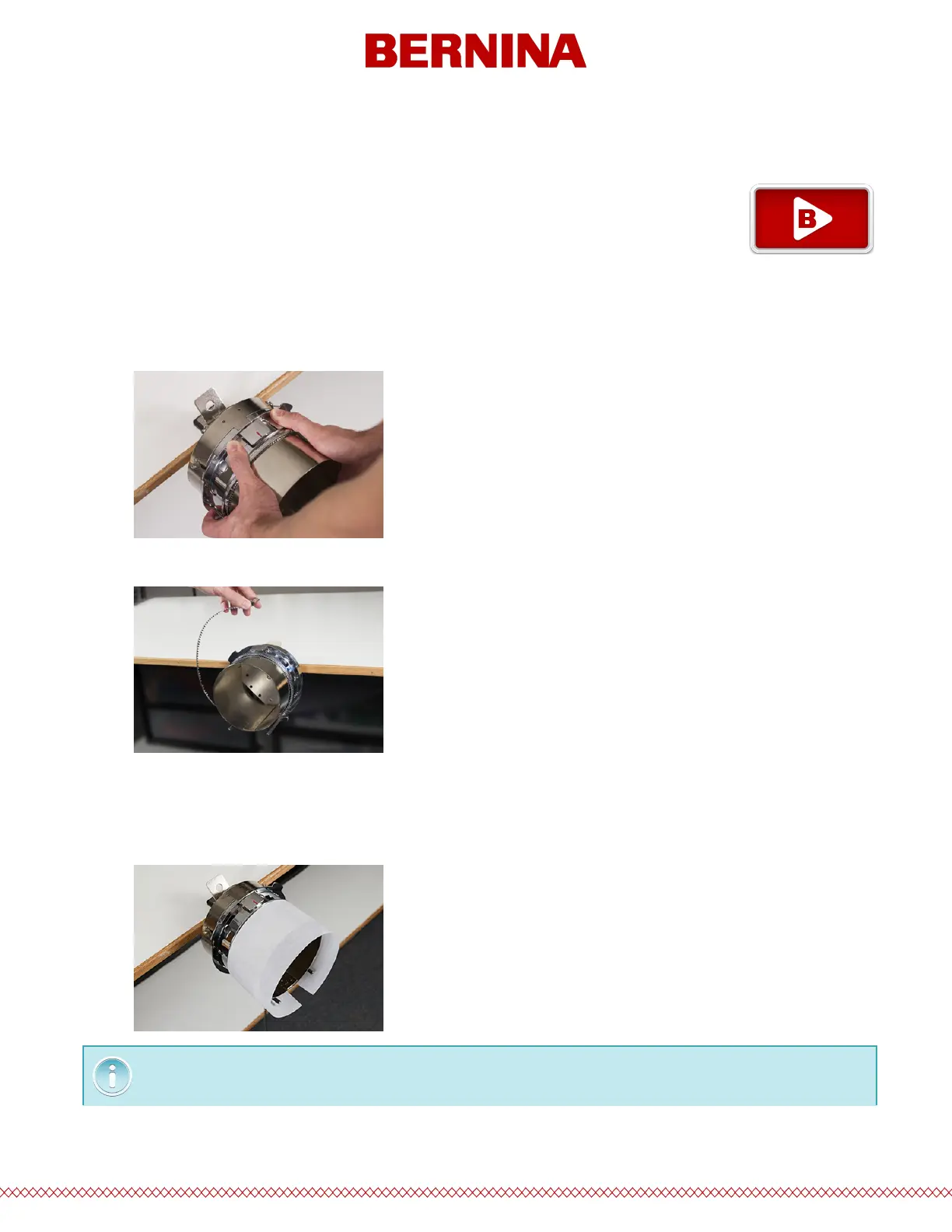 BERNINA

B