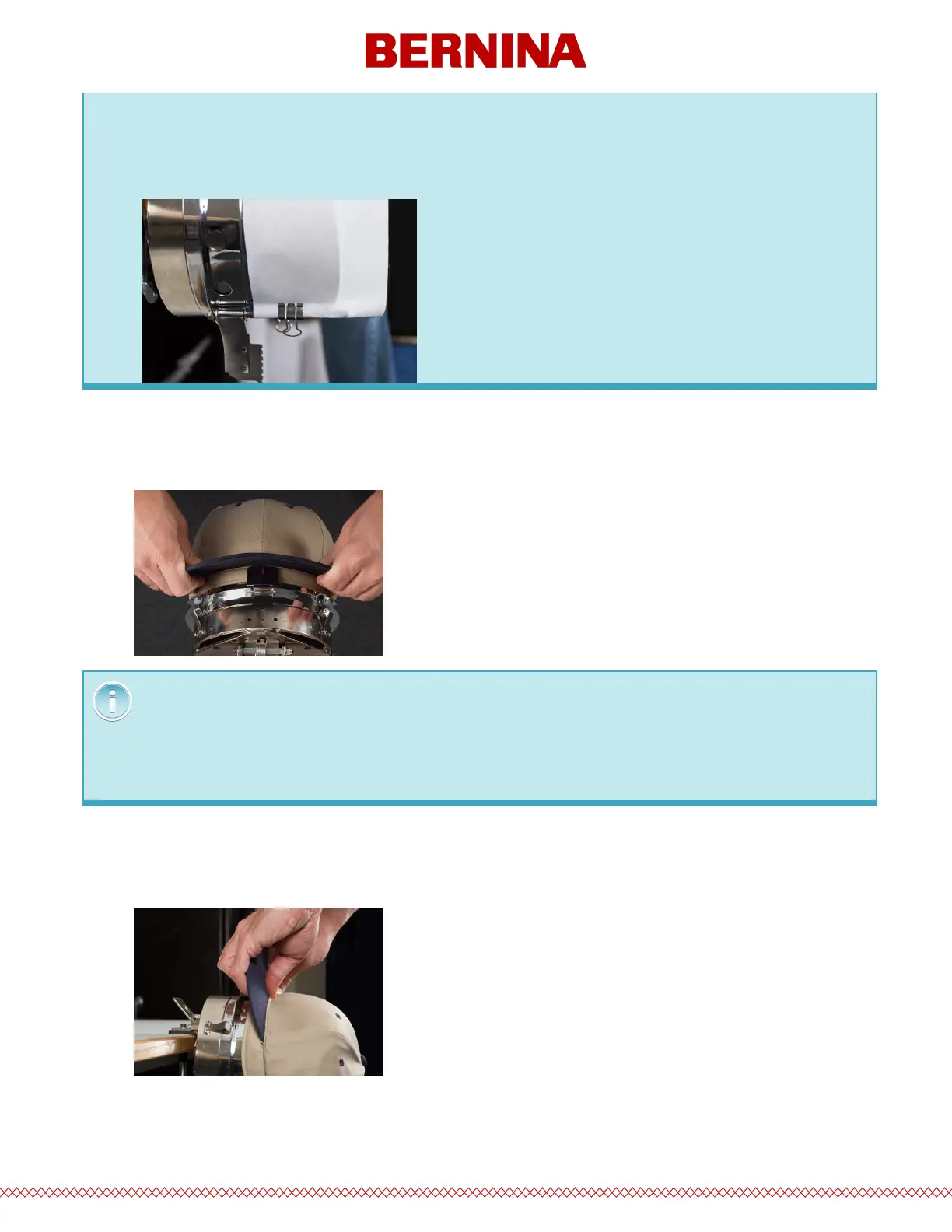 BERNINA