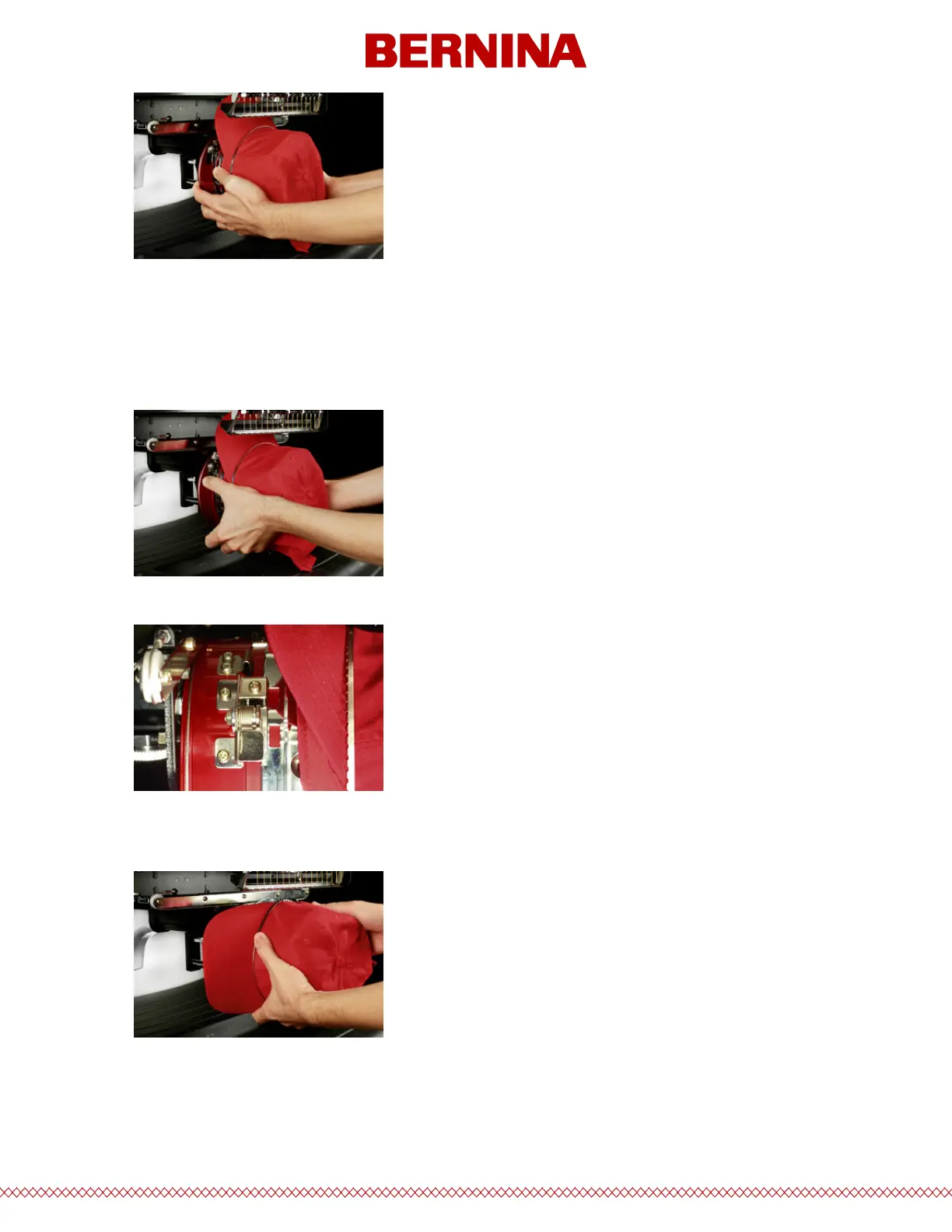 BERNINA