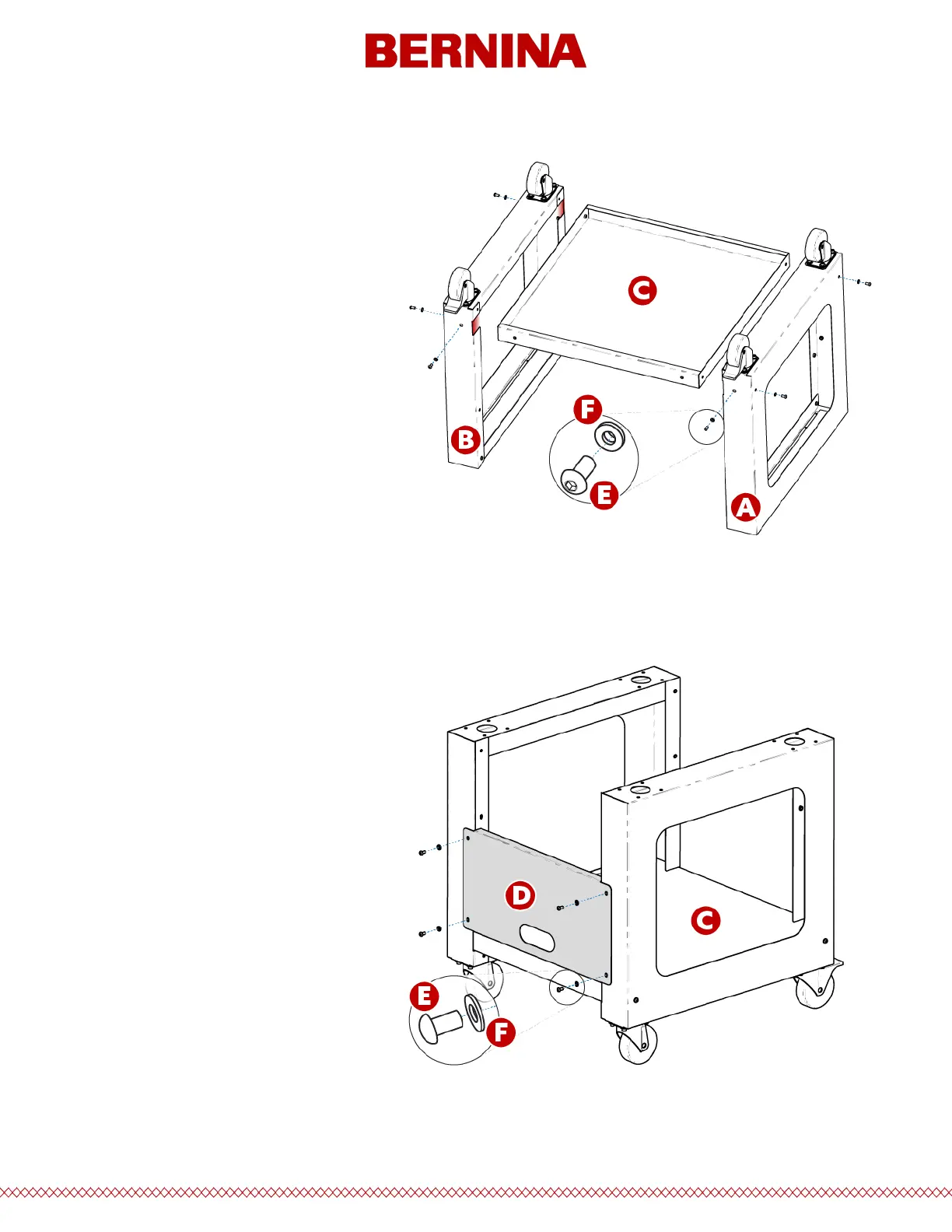 BERNINA

C
F
B
E
A

D
C
E
F