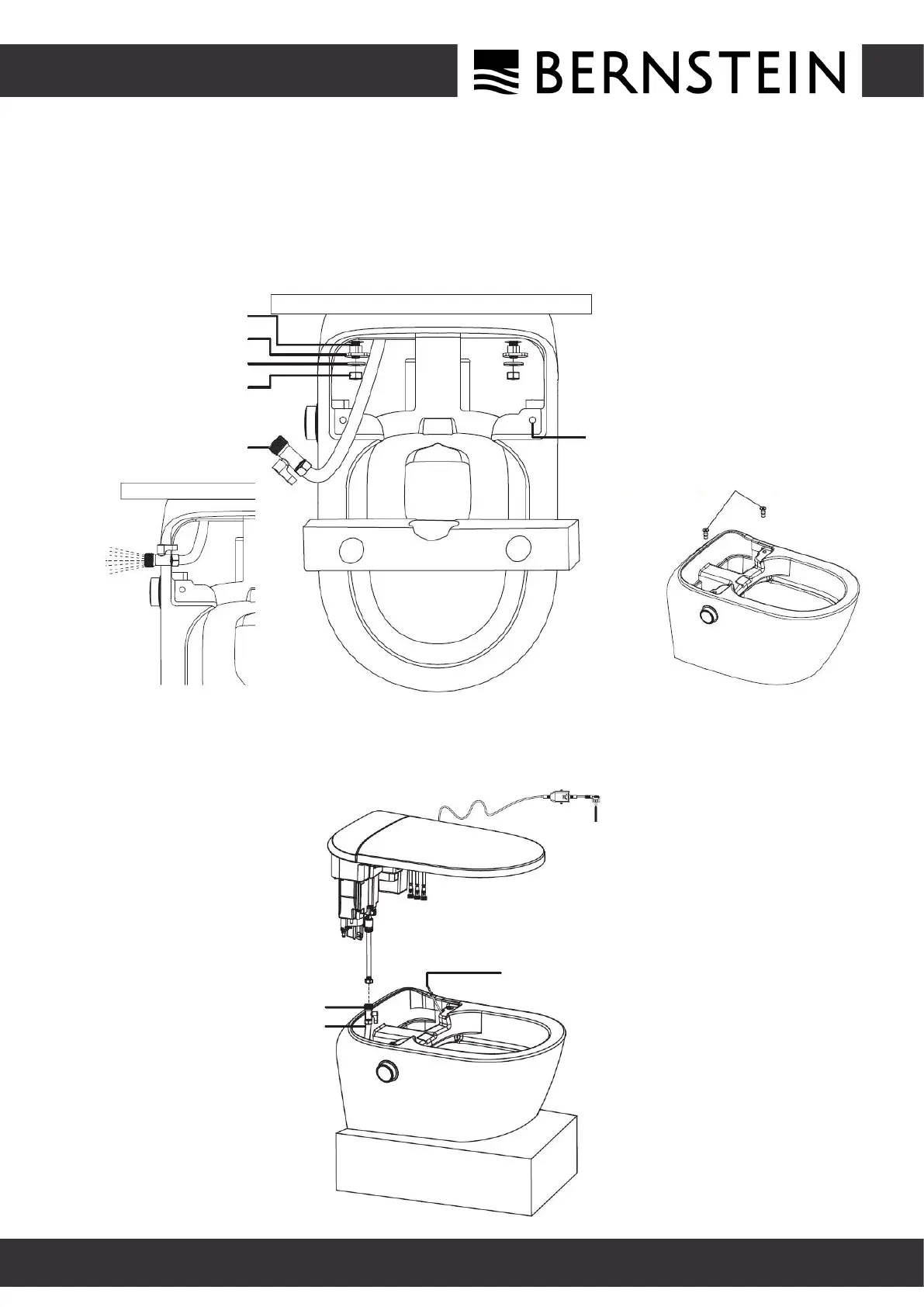 BERNSTEIN