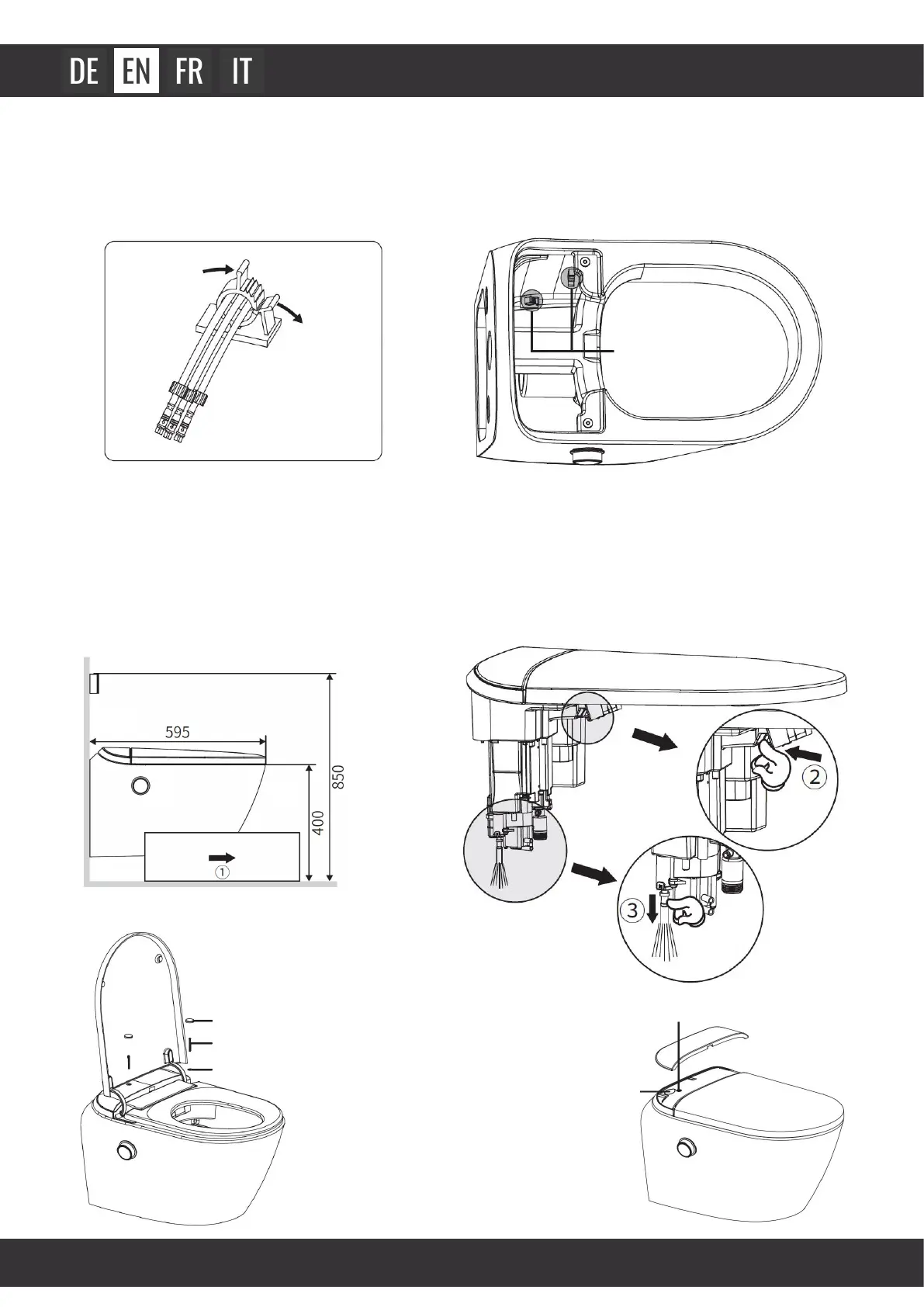 DE EN FR IT

595

850

400

①

②

③