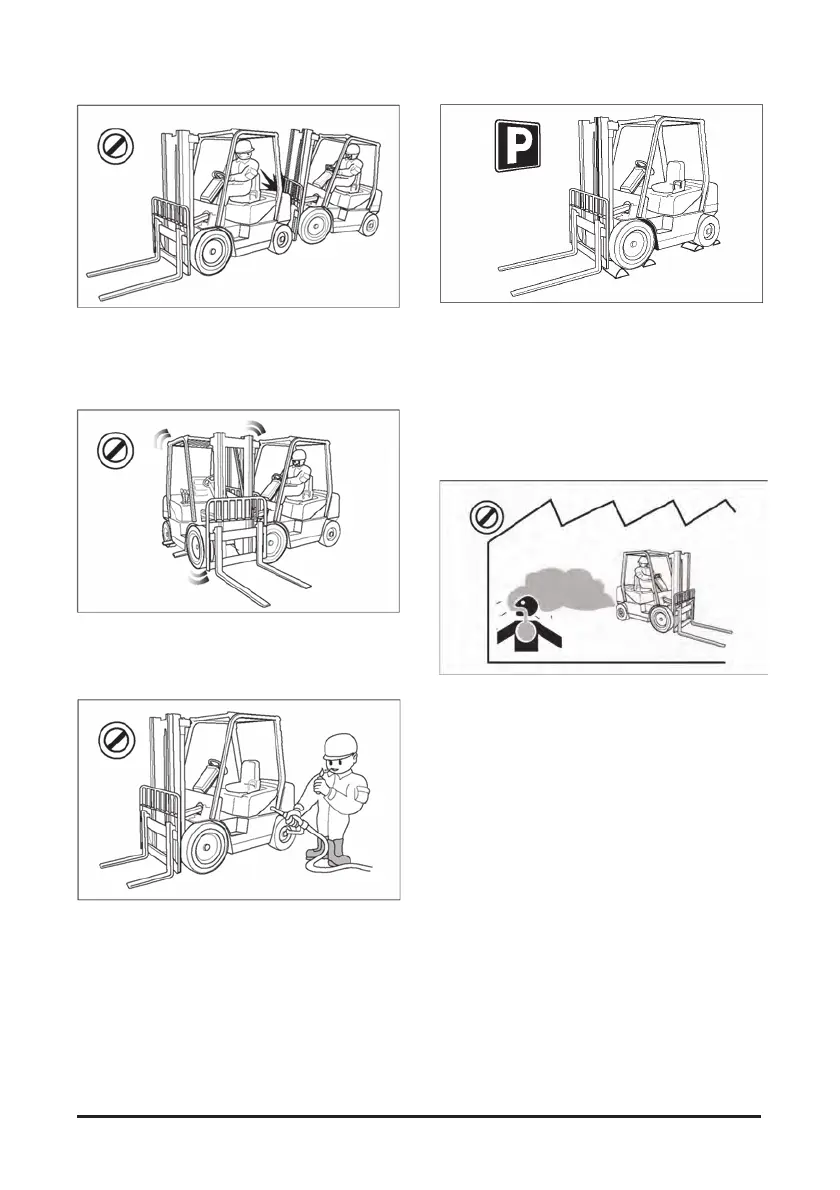 P