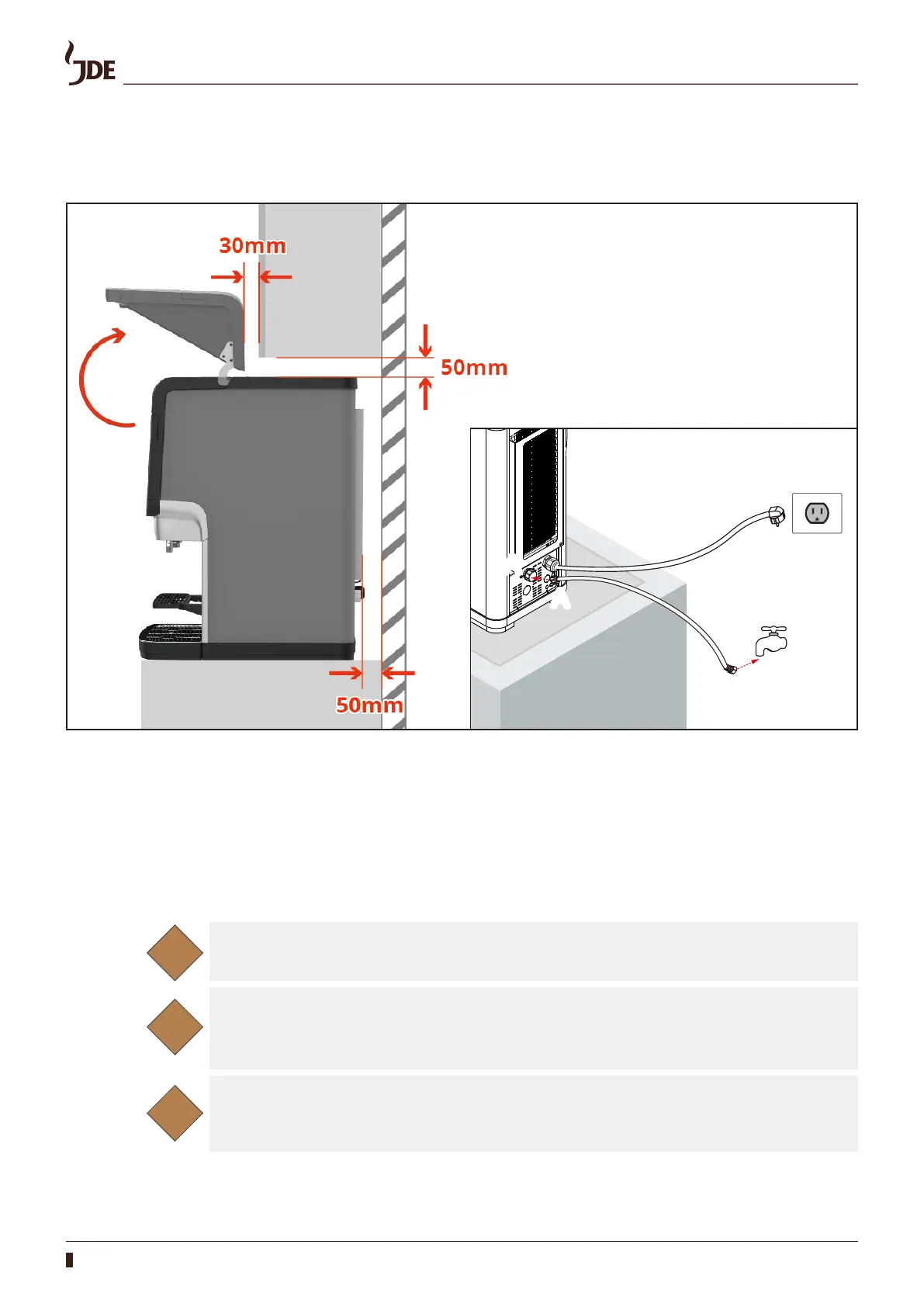 JDE

30mm

50mm

50mm