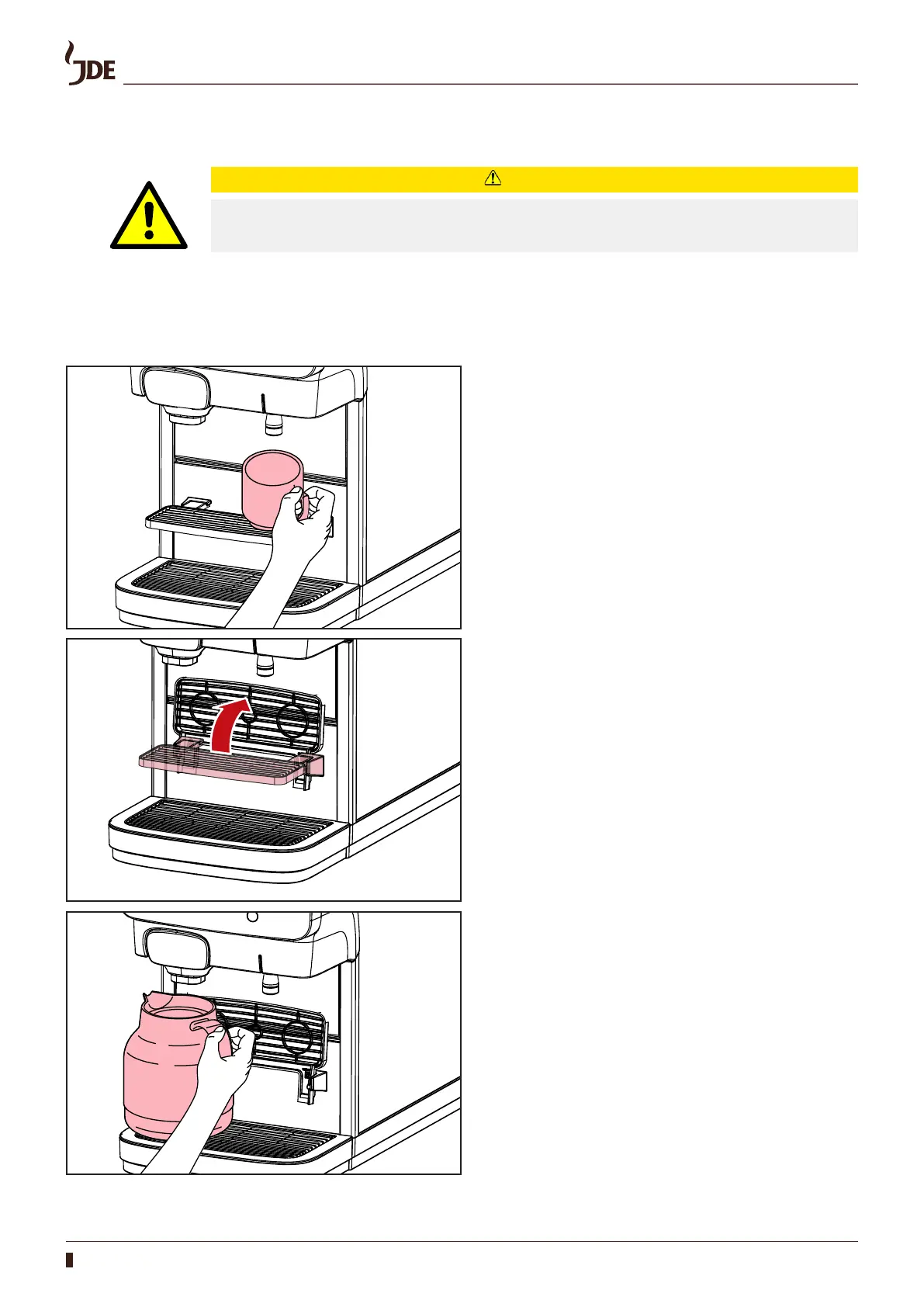 JDE