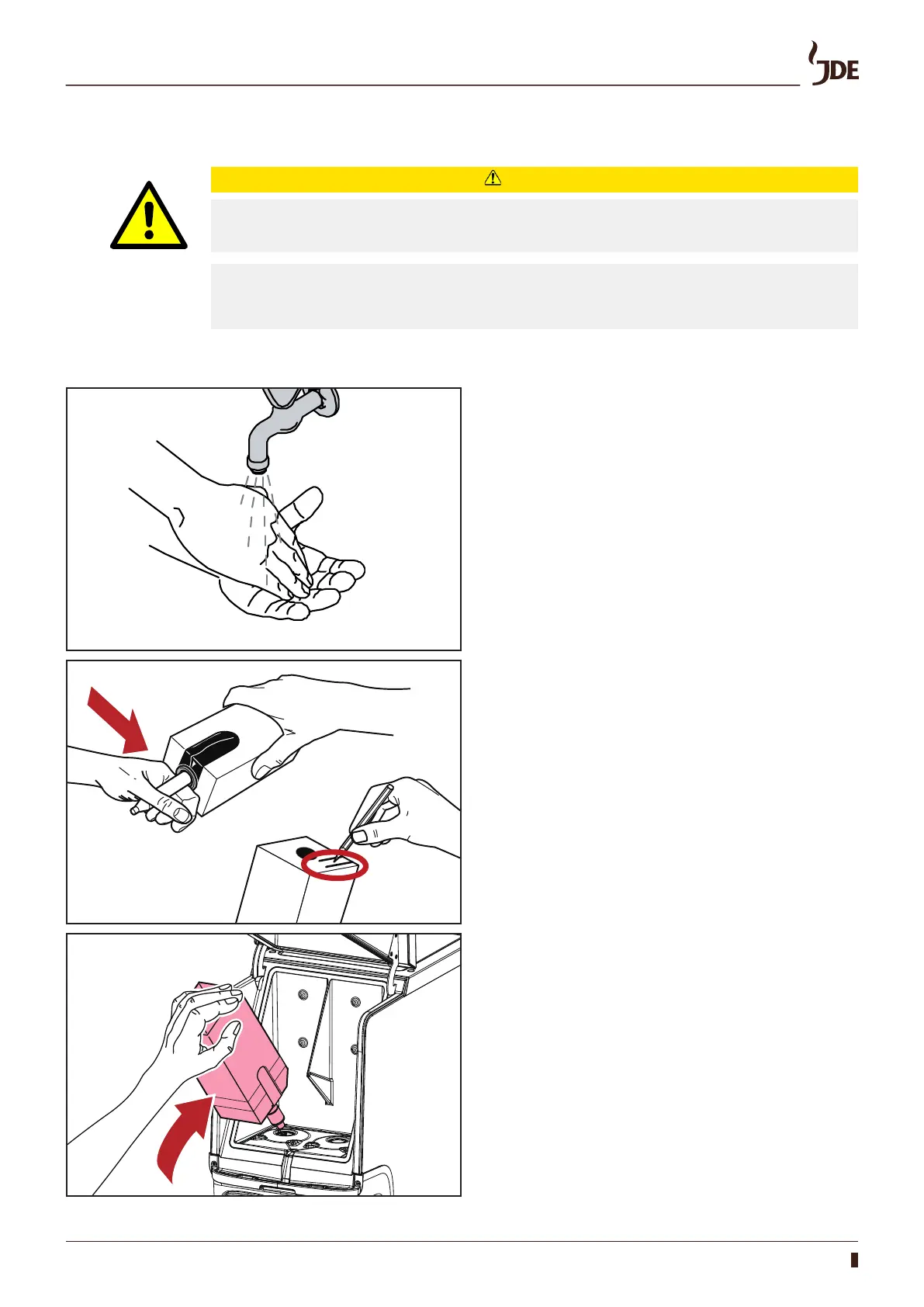 JDE