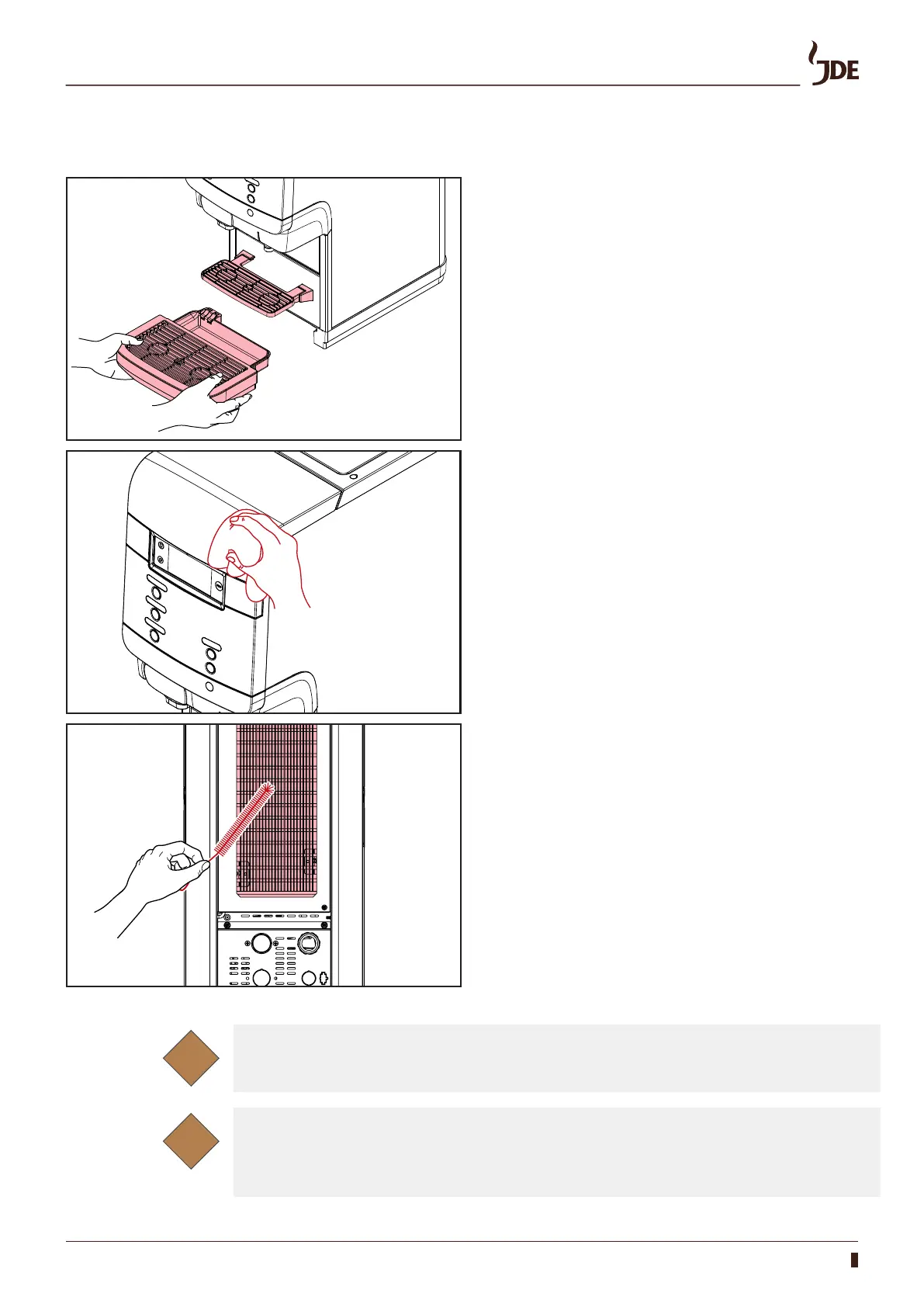 JDE