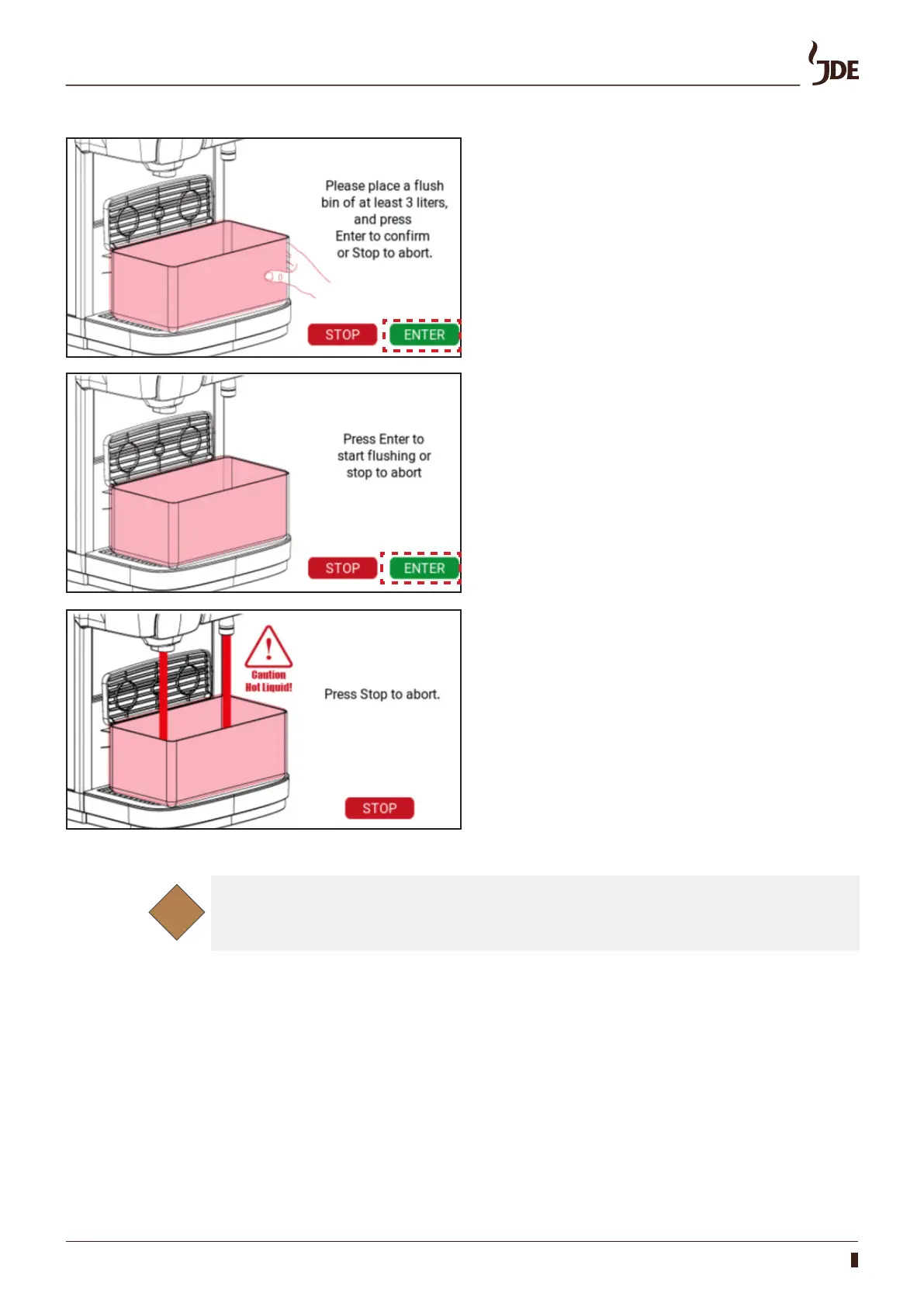 JDE

Please place a flush bin of at least 3 liters, and press Enter to confirm or Stop to abort.

STOP ENTER

Press Enter to start flushing or stop to abort

STOP ENTER

Caution Hot Liquid!

Press Stop to abort.

STOP