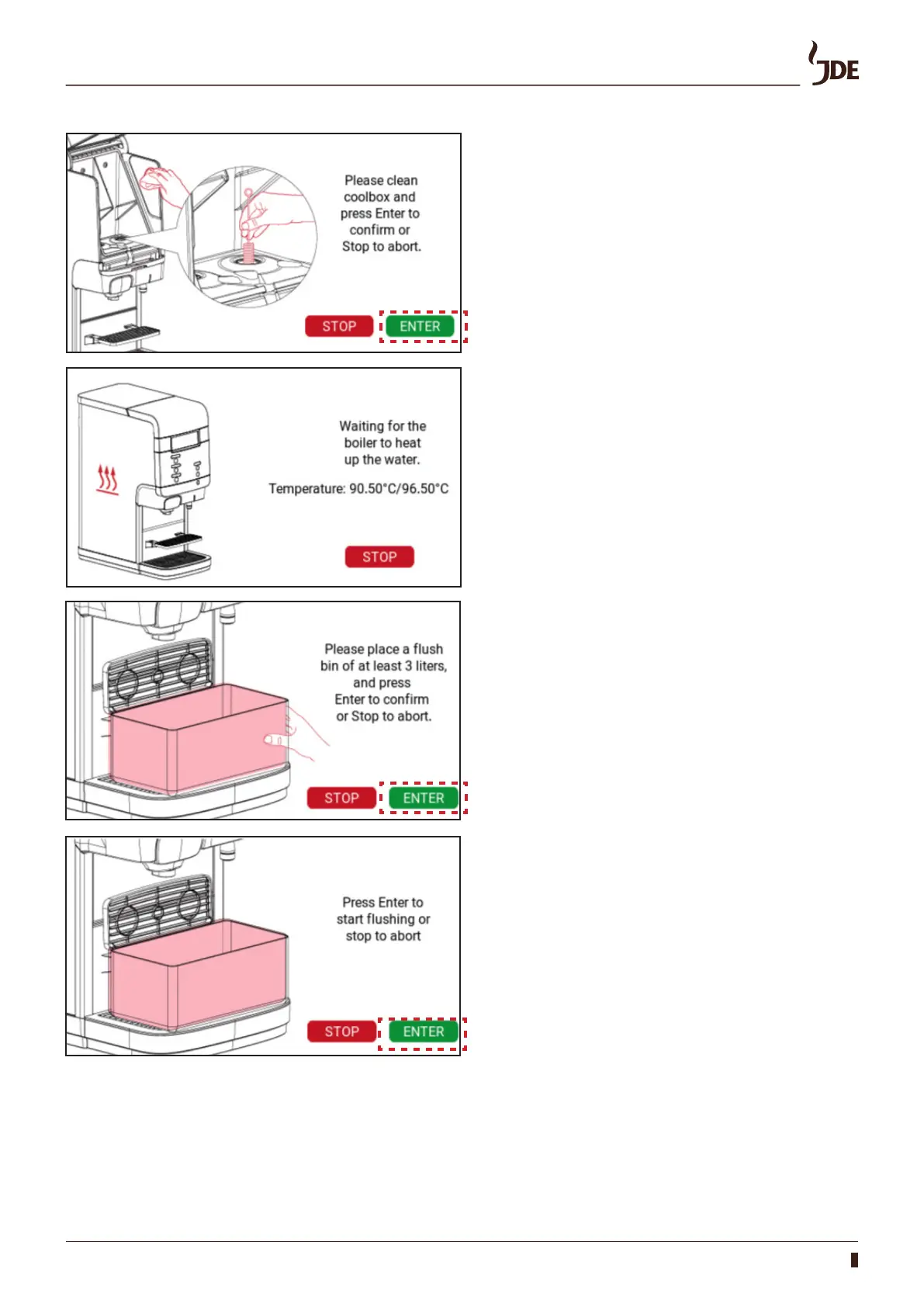 JDE

Please clean coolbox and press Enter to confirm or Stop to abort.

STOP ENTER

Waiting for the boiler to heat up the water.

Temperature: 90.50°C/96.50°C

STOP

Please place a flush bin of at least 3 liters, and press Enter to confirm or Stop to abort.

STOP ENTER

Press Enter to start flushing or stop to abort

STOP ENTER