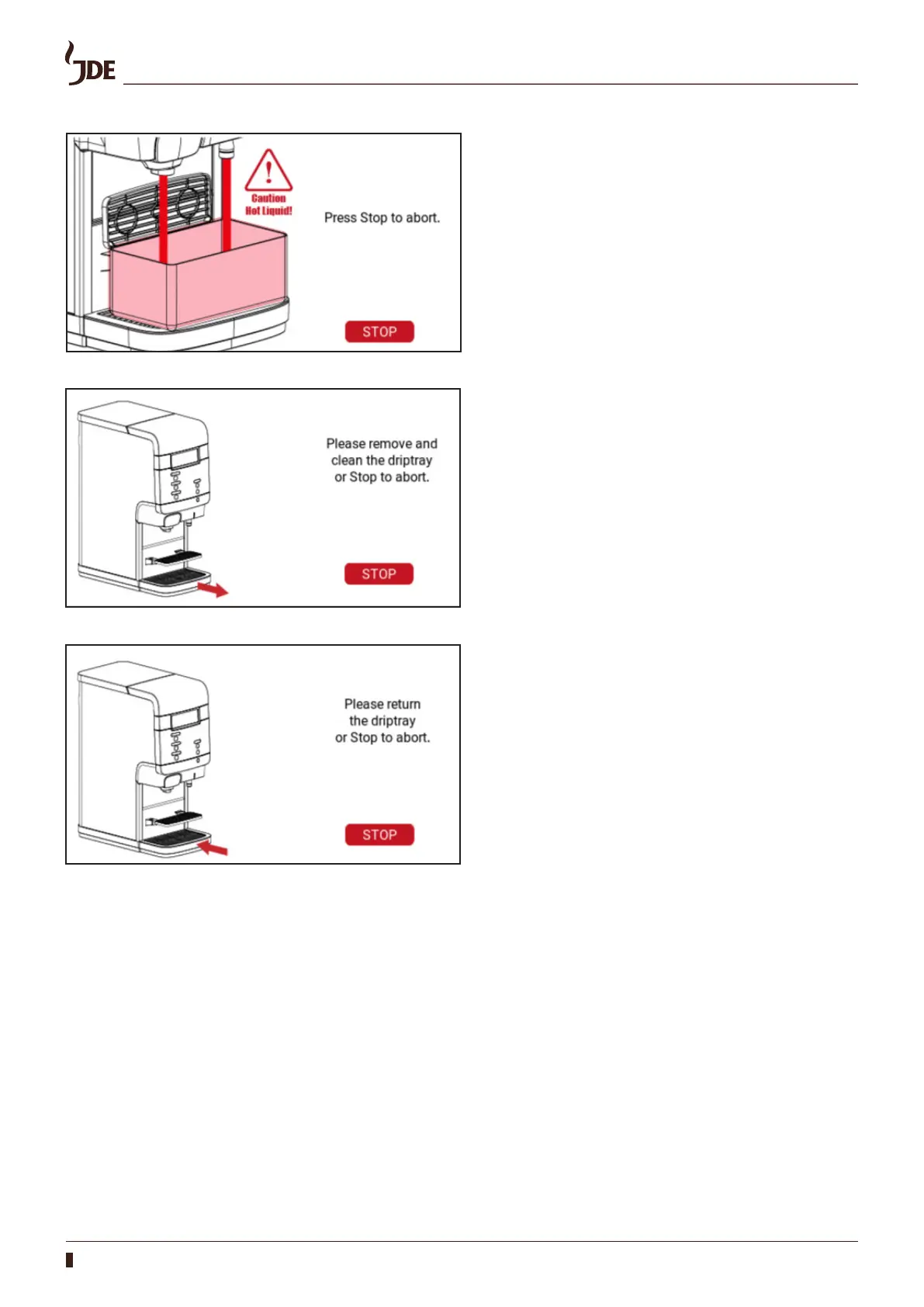 JDE

Caution Hot Liquid!

Press Stop to abort.

STOP

Please remove and clean the driptray or Stop to abort.

STOP

Please return the driptray or Stop to abort.

STOP