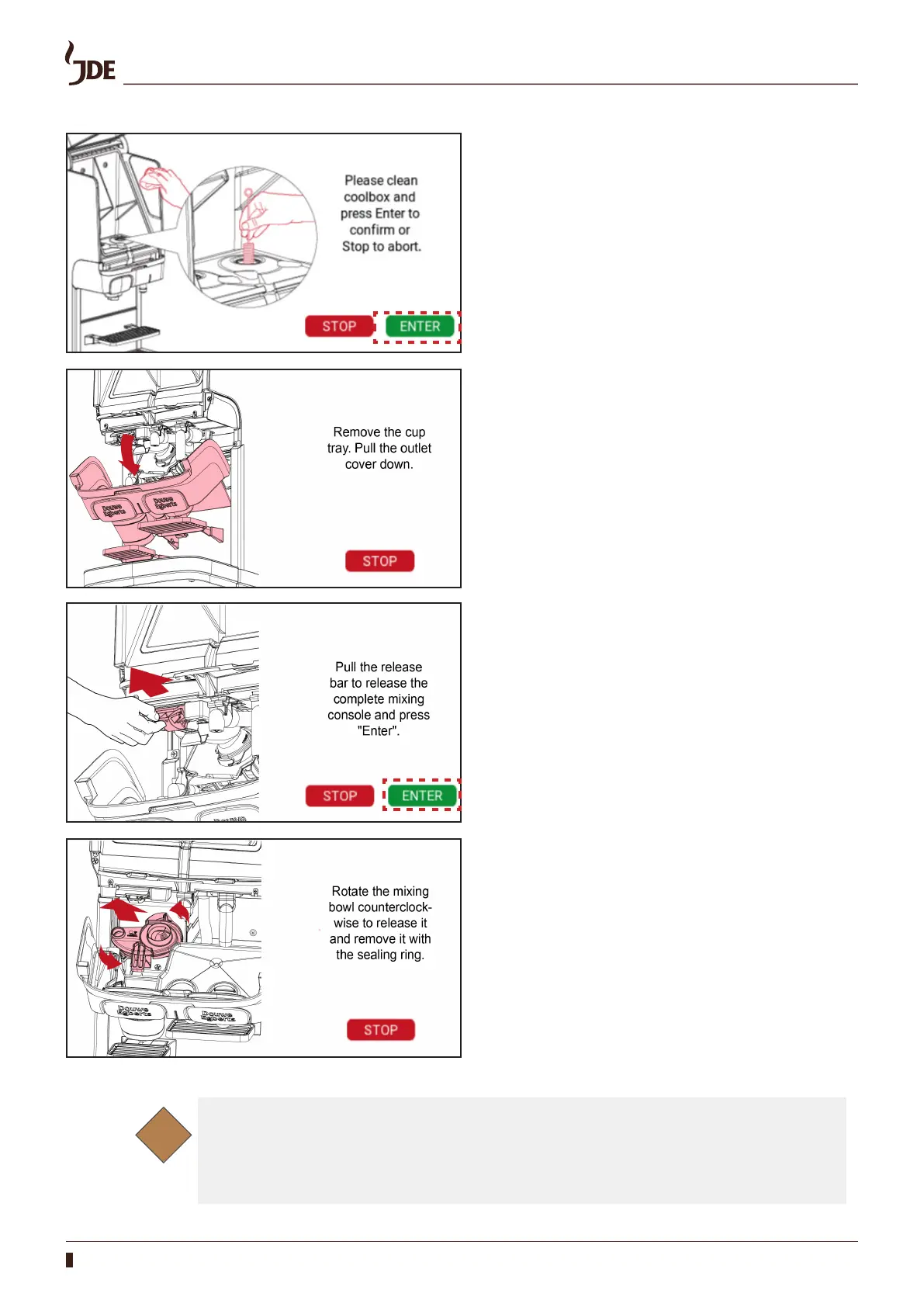 JDE

Please clean coolbox and press Enter to confirm or Stop to abort.

STOP ENTER

Remove the cup tray. Pull the outlet cover down.

Douwe Egberts Douwe Egberts

STOP

Pull the release bar to release the complete mixing console and press "Enter".

STOP ENTER

Rotate the mixing bowl counterclockwise to release it and remove it with the sealing ring.

Douwe Egberts Douwe Egberts

STOP