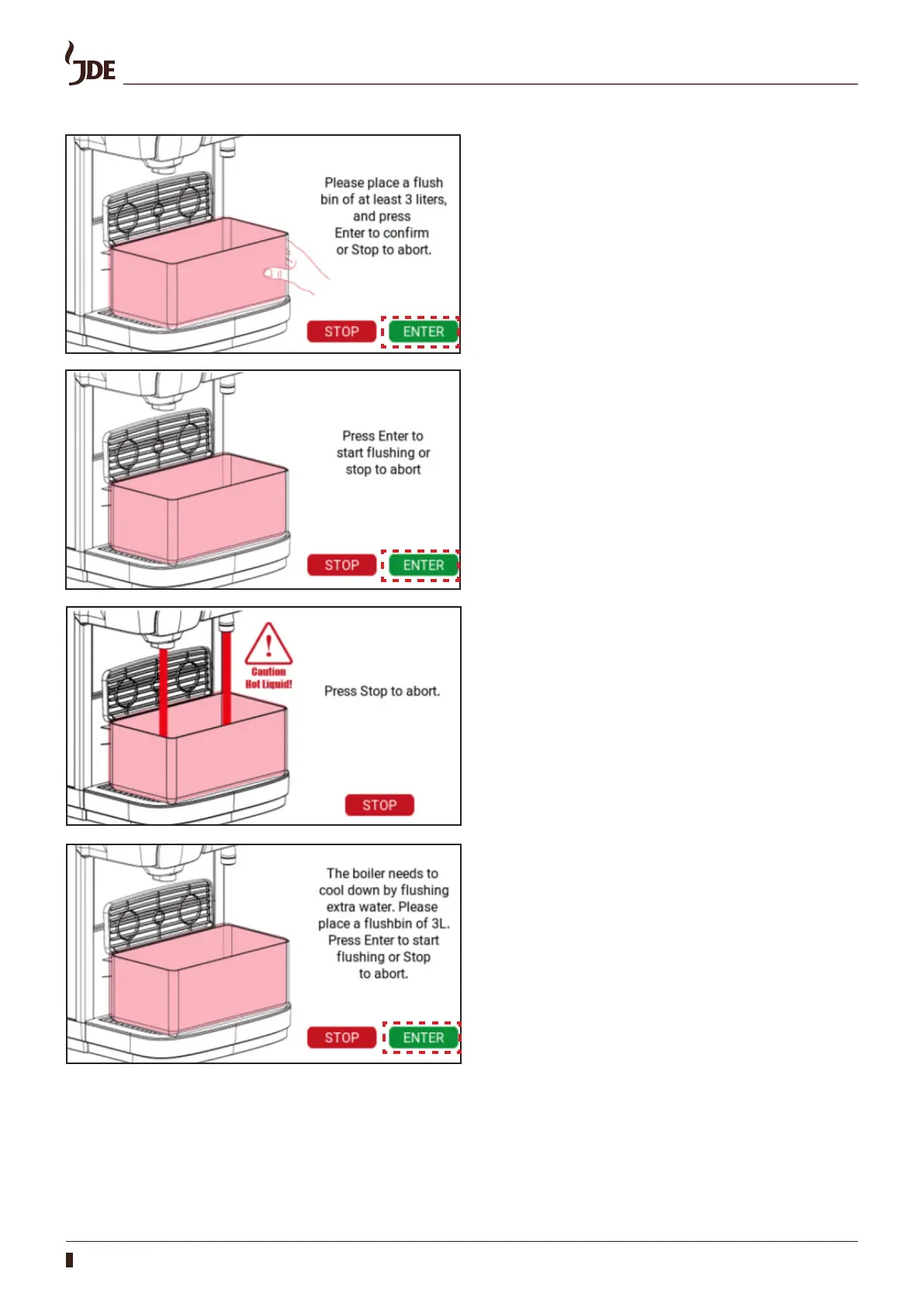 JDE

Please place a flush bin of at least 3 liters, and press Enter to confirm or Stop to abort.

STOP ENTER

Press Enter to start flushing or stop to abort

STOP ENTER

Caution Hot Liquid!

Press Stop to abort.

STOP

The boiler needs to cool down by flushing extra water. Please place a flushbin of 3L. Press Enter to start flushing or Stop to abort.

STOP ENTER