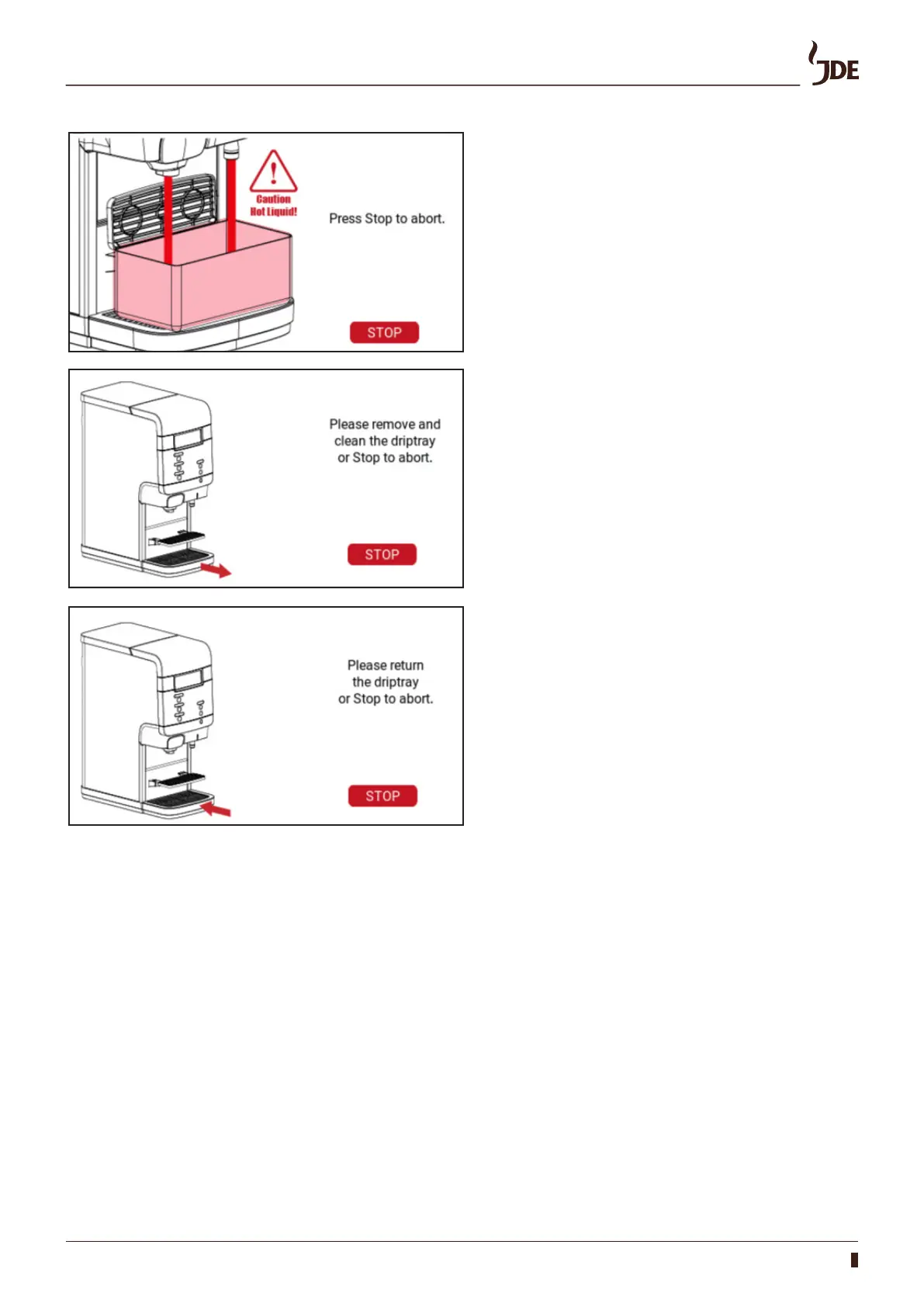 JDE

Caution
Hot Liquid!

Press Stop to abort.

STOP

Please remove and clean the driptray or Stop to abort.

STOP

Please return the driptray or Stop to abort.

STOP