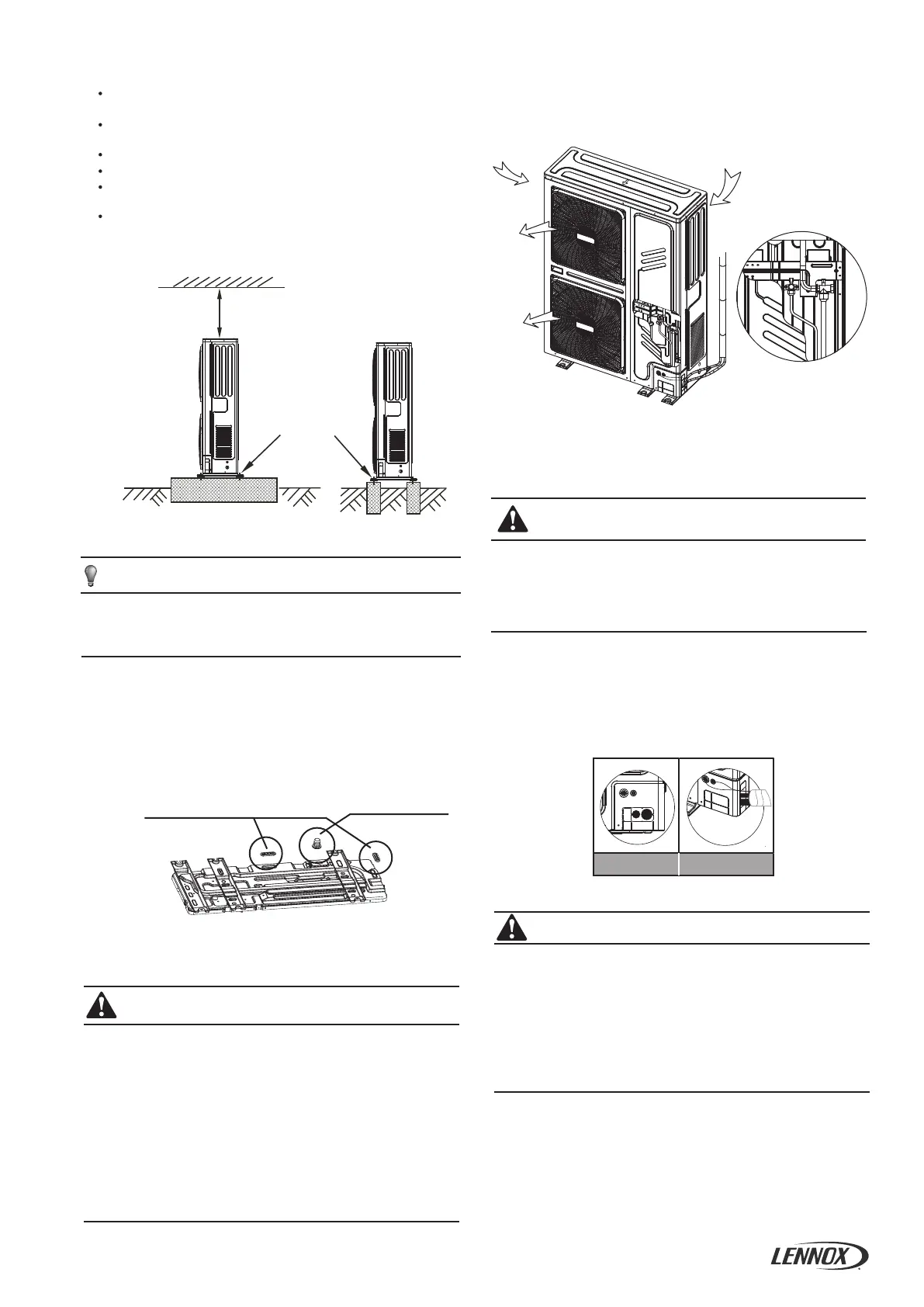 LENNOX