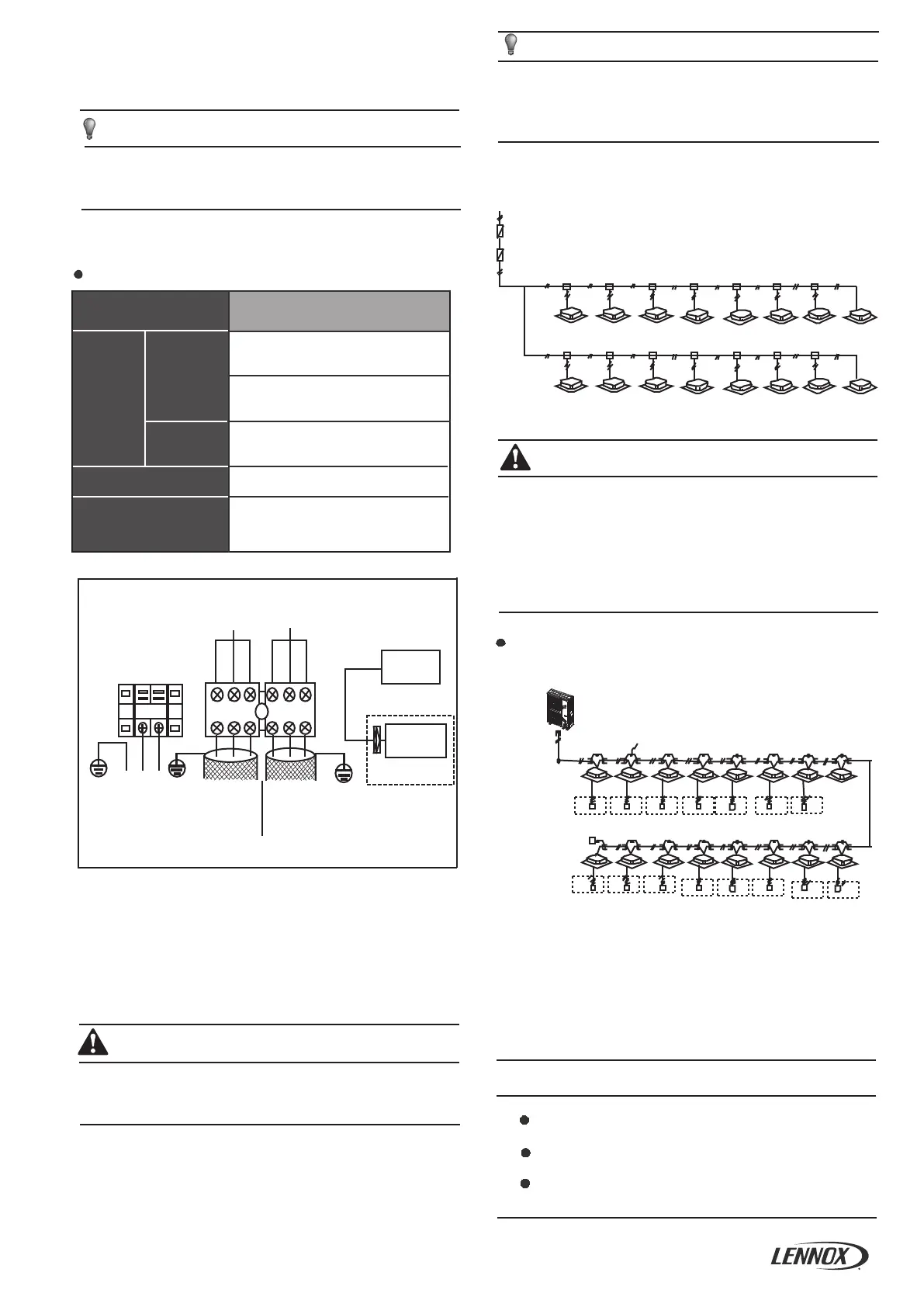 LENNOX