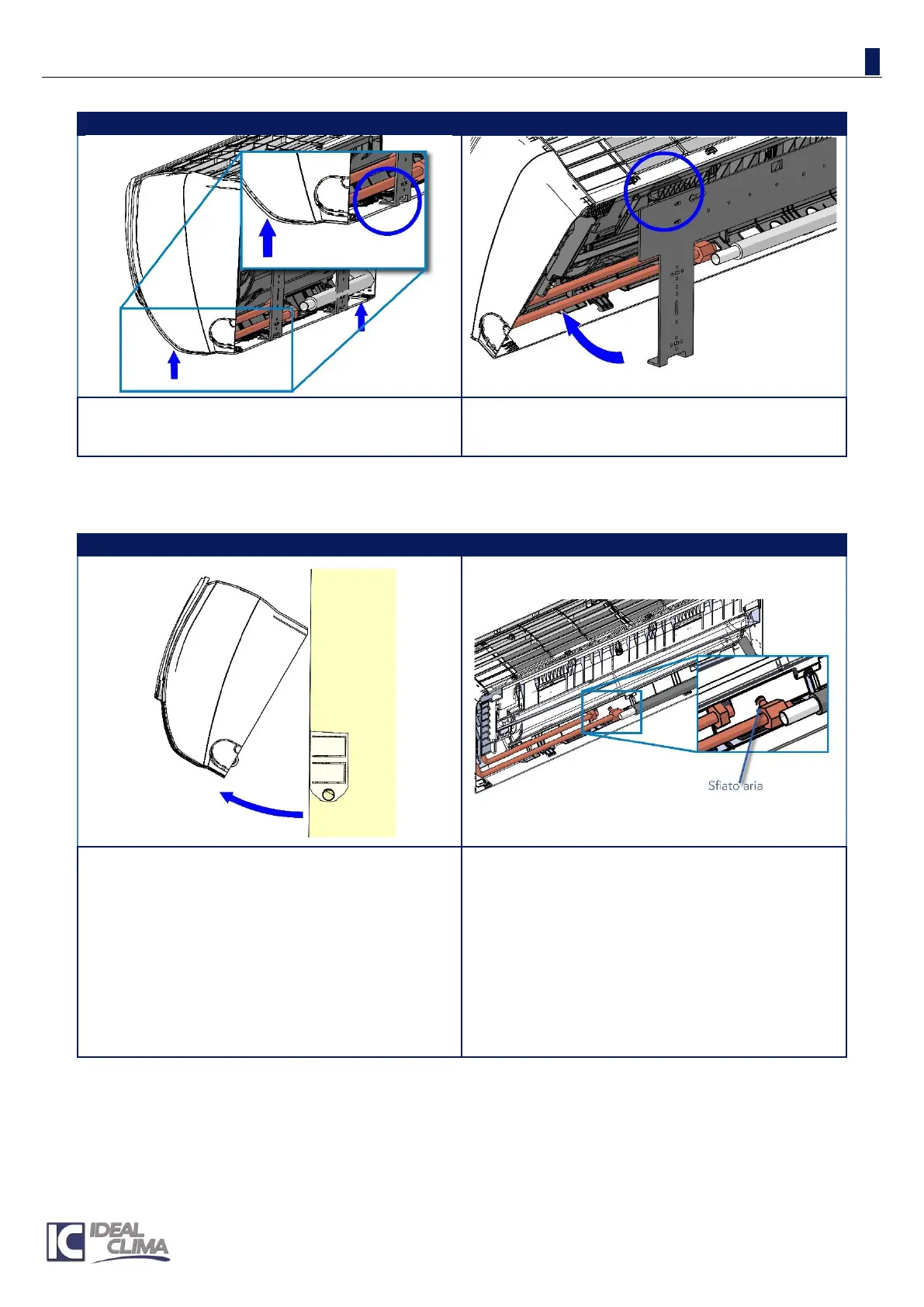 Sfiato aria

IC IDEAL CLIMA