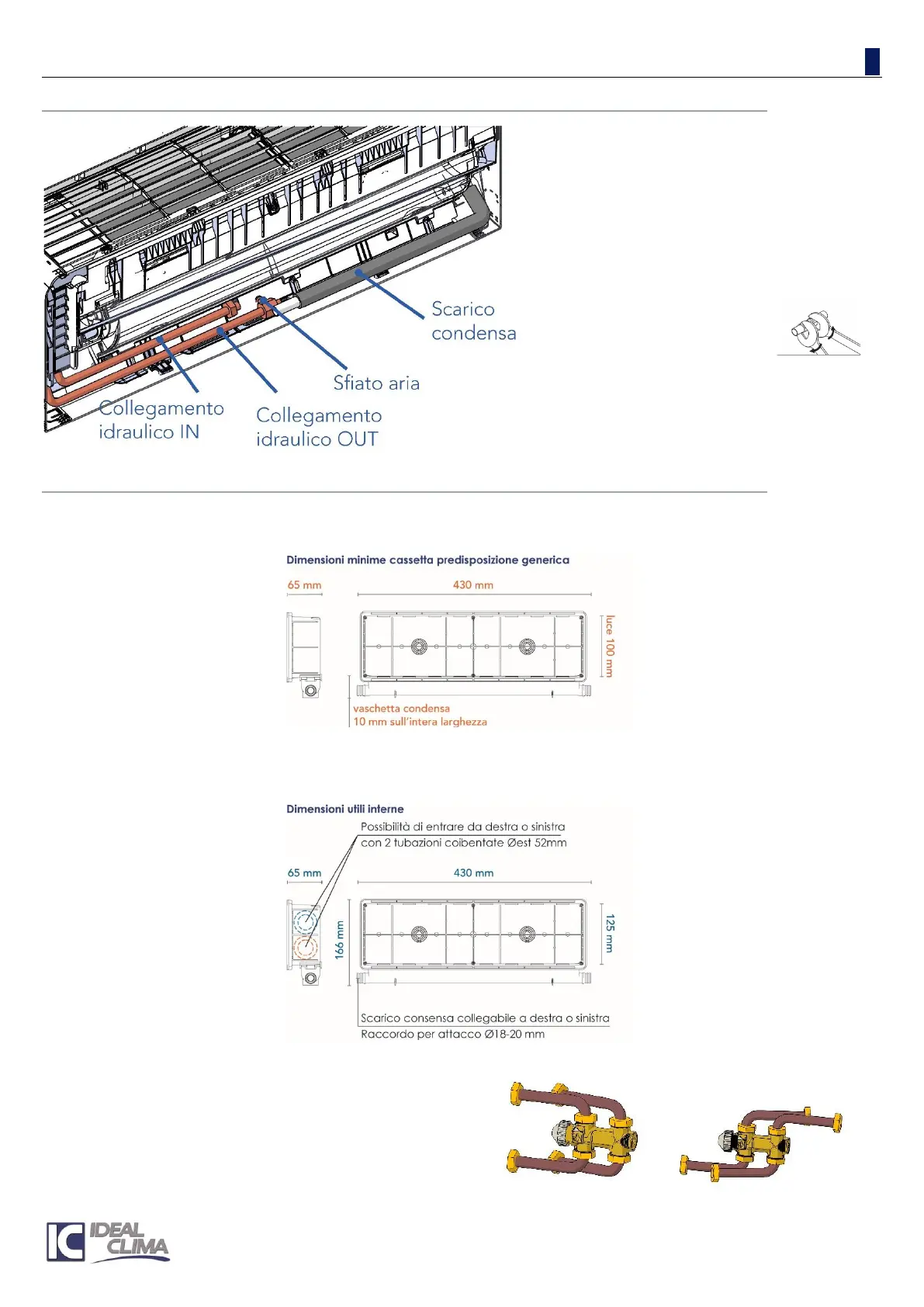 Scarico condensa

Sfiato aria

Collegamento idraulico IN

Collegamento idraulico OUT

Dimensioni minime cassetta predisposizione generica

65 mm

430 mm

luce 100 mm

vaschetta condensa
10 mm sull'intera larghezza

Dimensioni utili interne

Possibilità di entrare da destra o sinistra con 2 tubazioni coibentate Øest 52mm

65 mm

430 mm

166 mm

125 mm

Scarico consensa collegabile a destra o sinistra
Raccordo per attacco Ø18-20 mm

IC IDEAL CLIMA