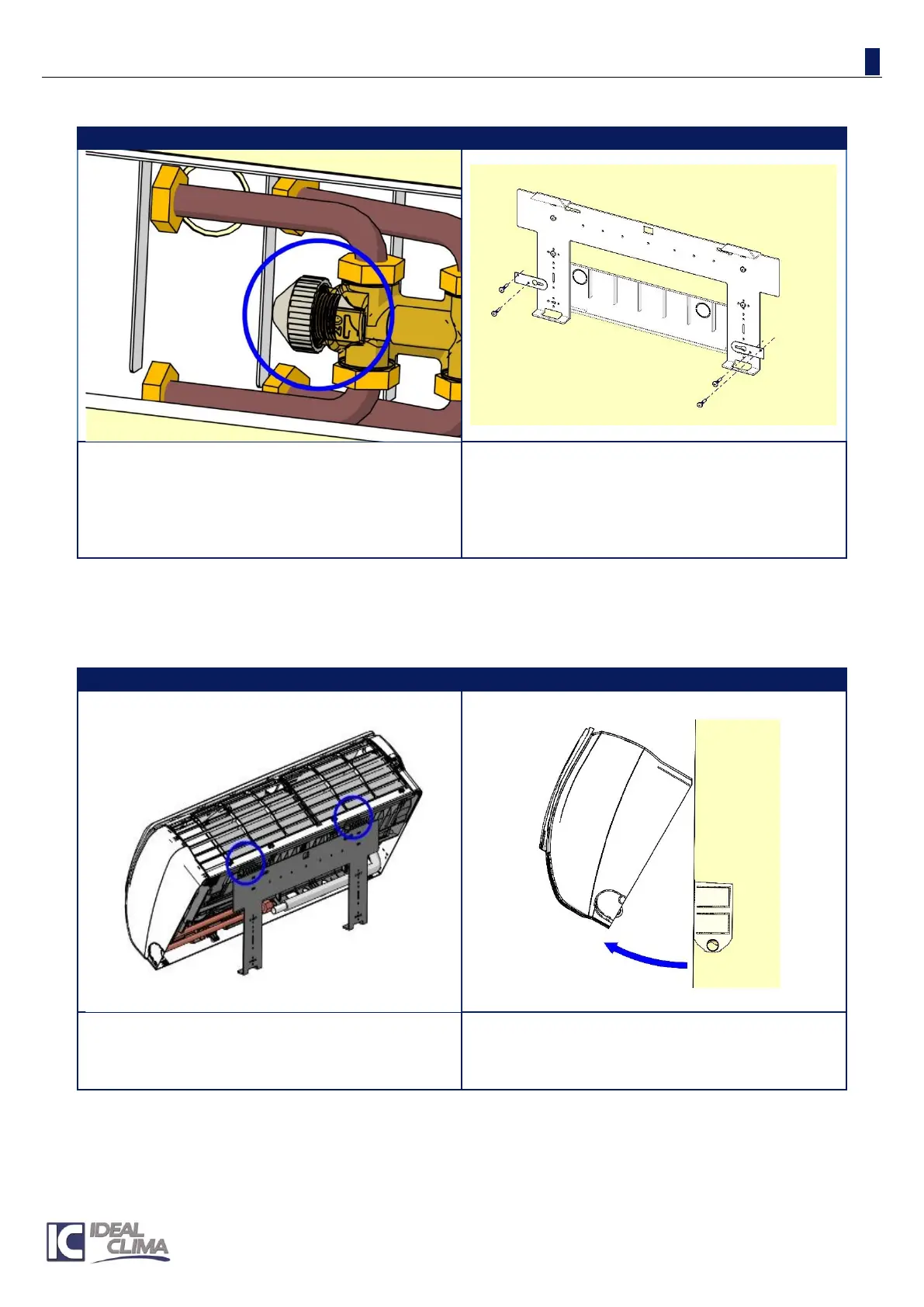 IC IDEAL CLIMA