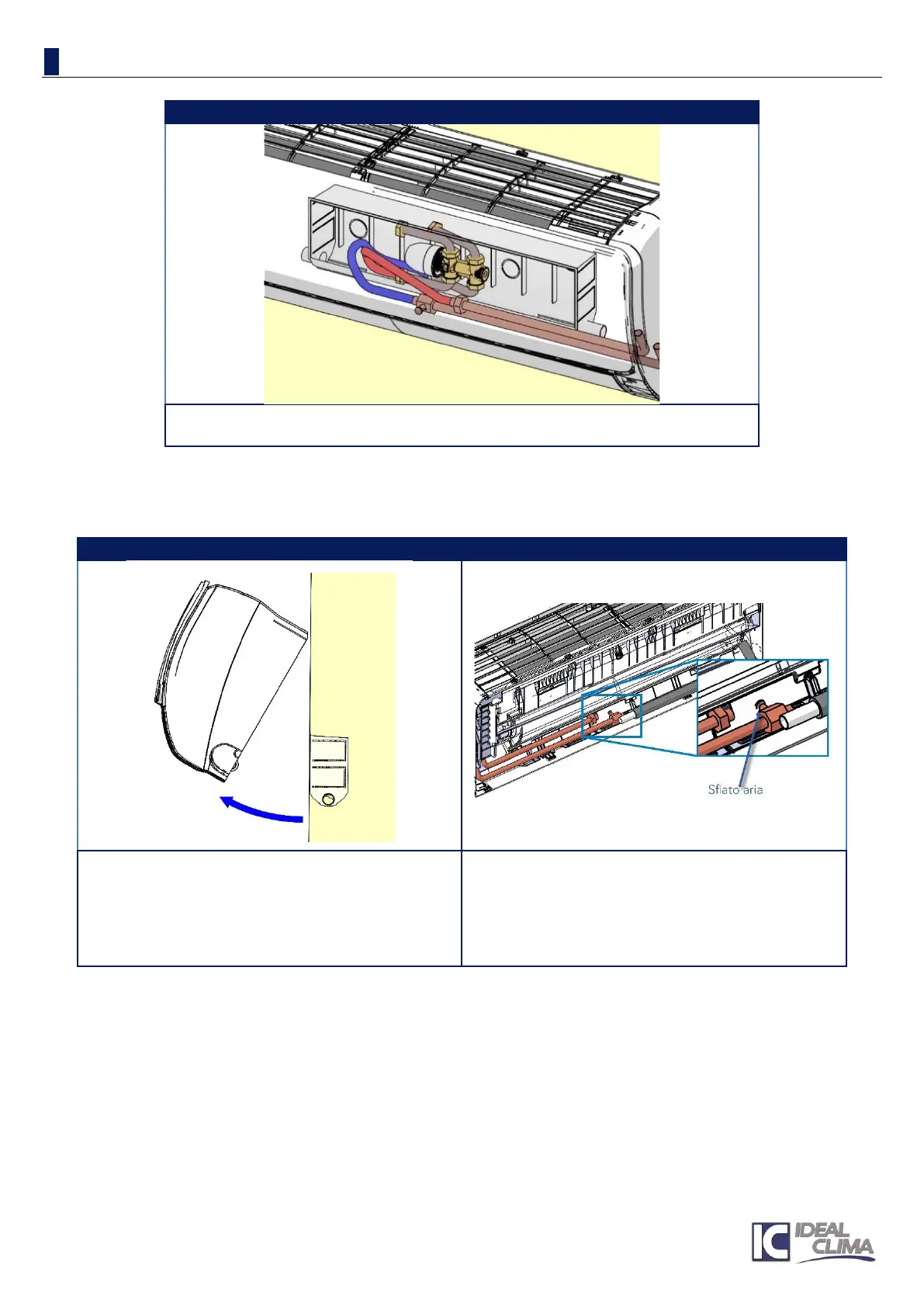 Sfiato aria

IC IDEAL CLIMA