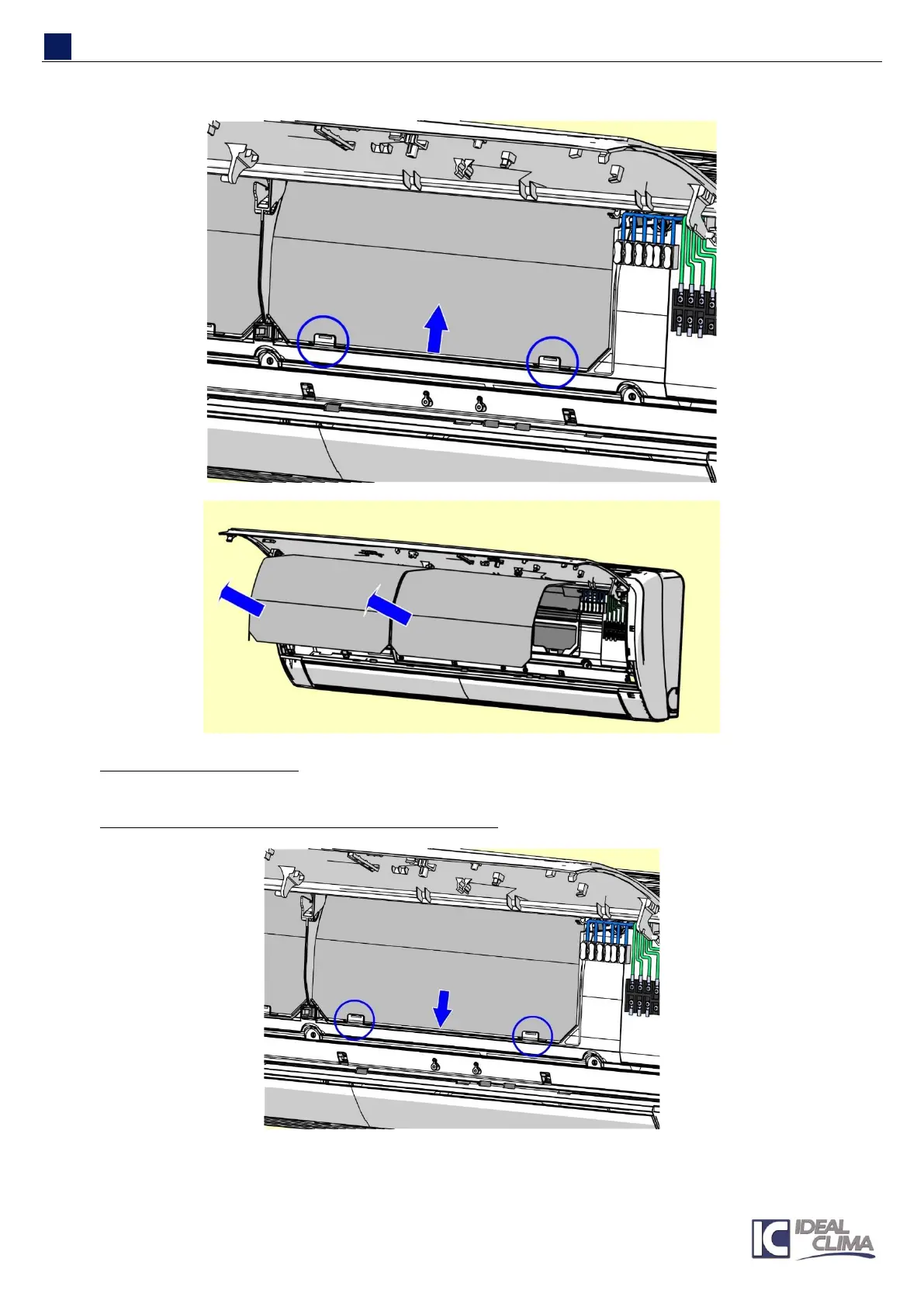 IC IDEAL CLIMA