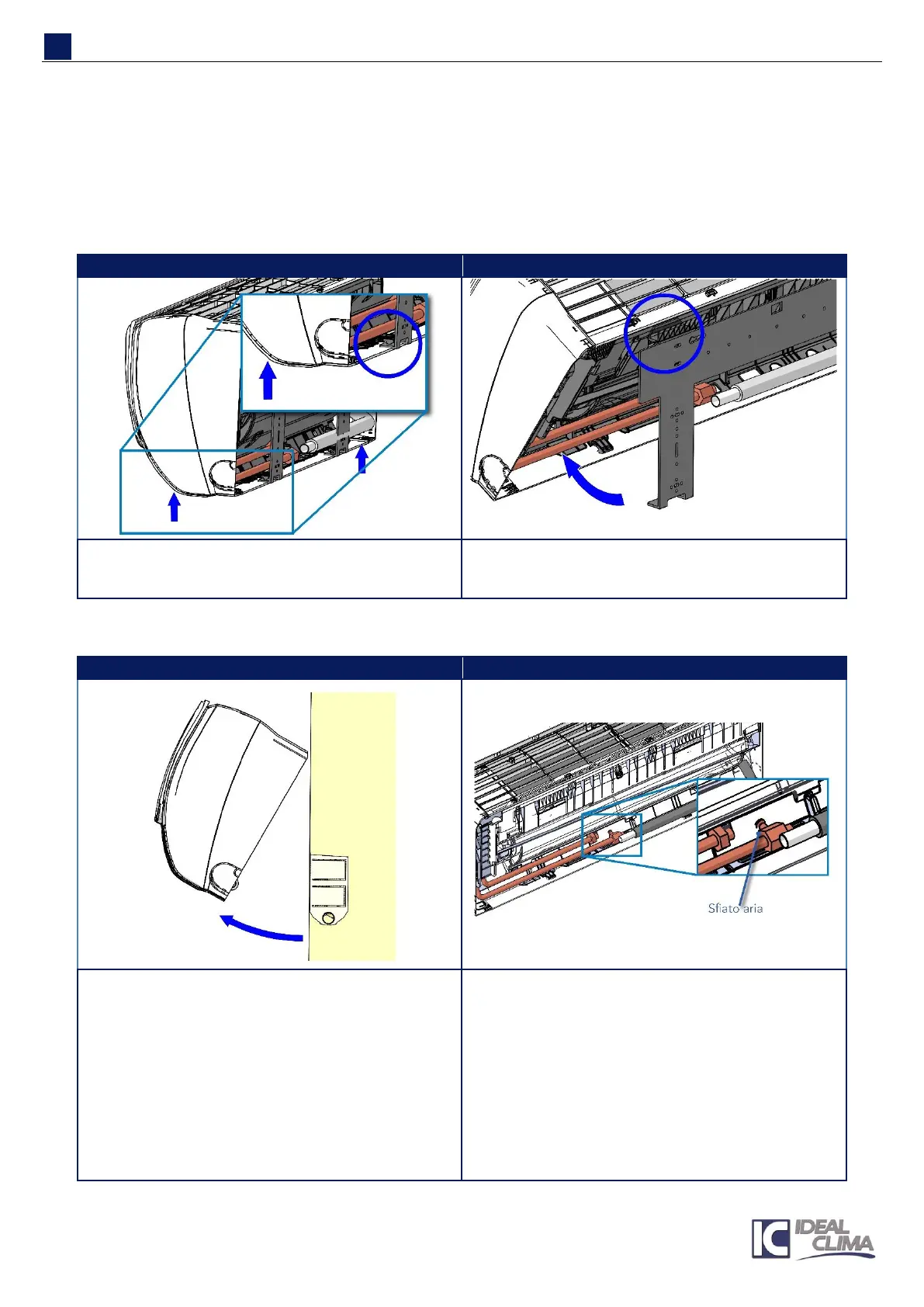 Sfiato aria

IC IDEAL CLIMA