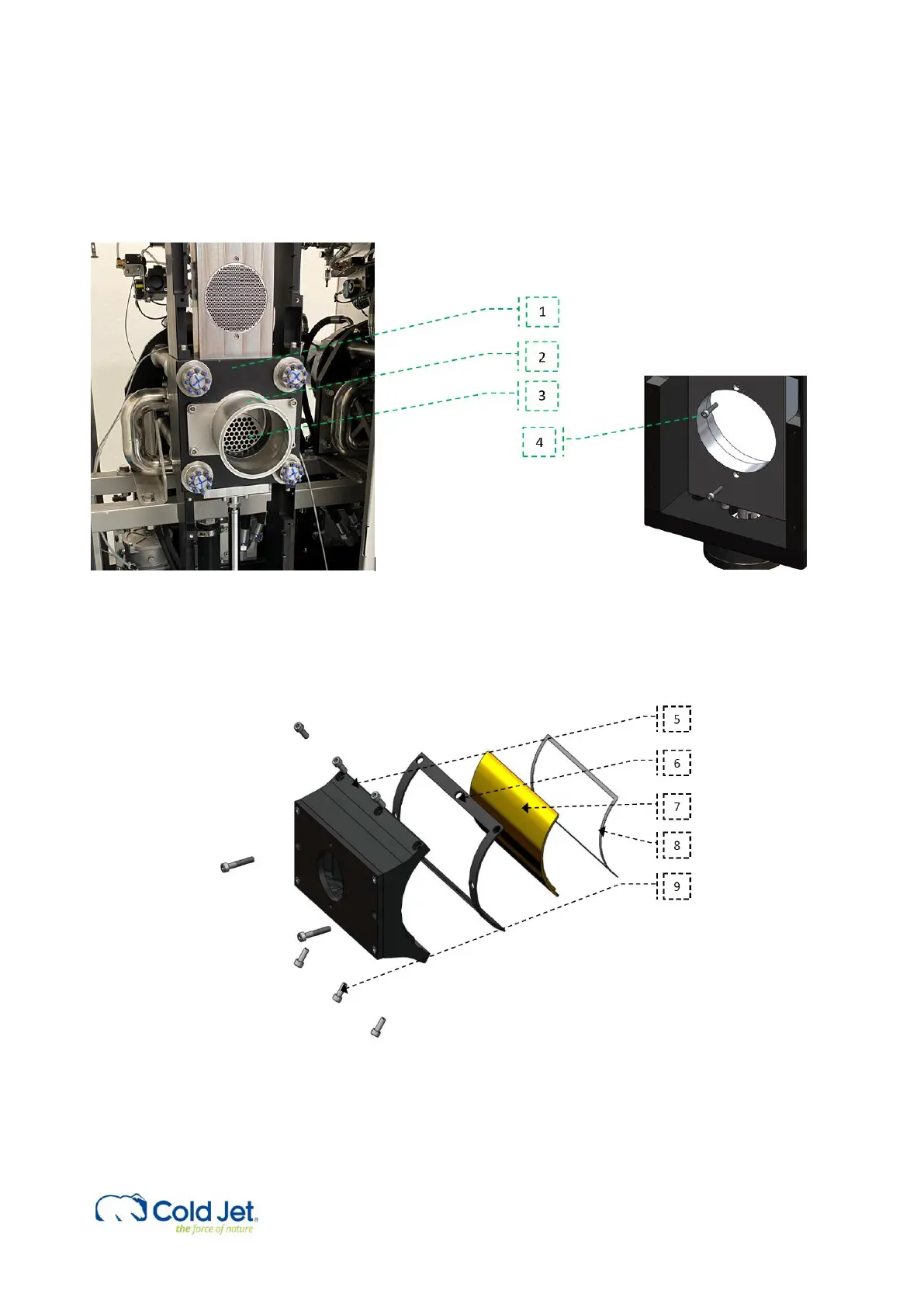 1

2

3

4

5

6

7

8

9

Cold Jet
the force of nature