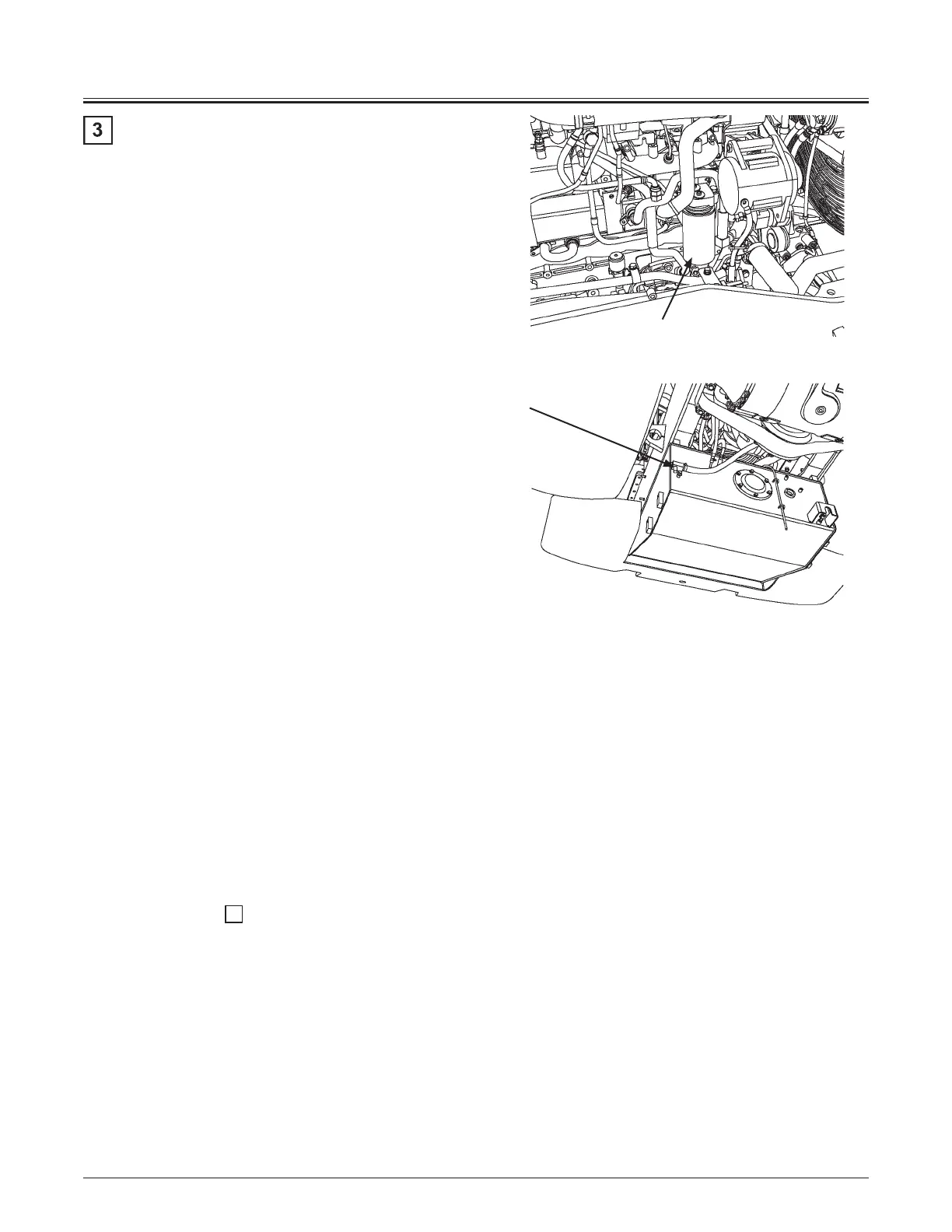 3