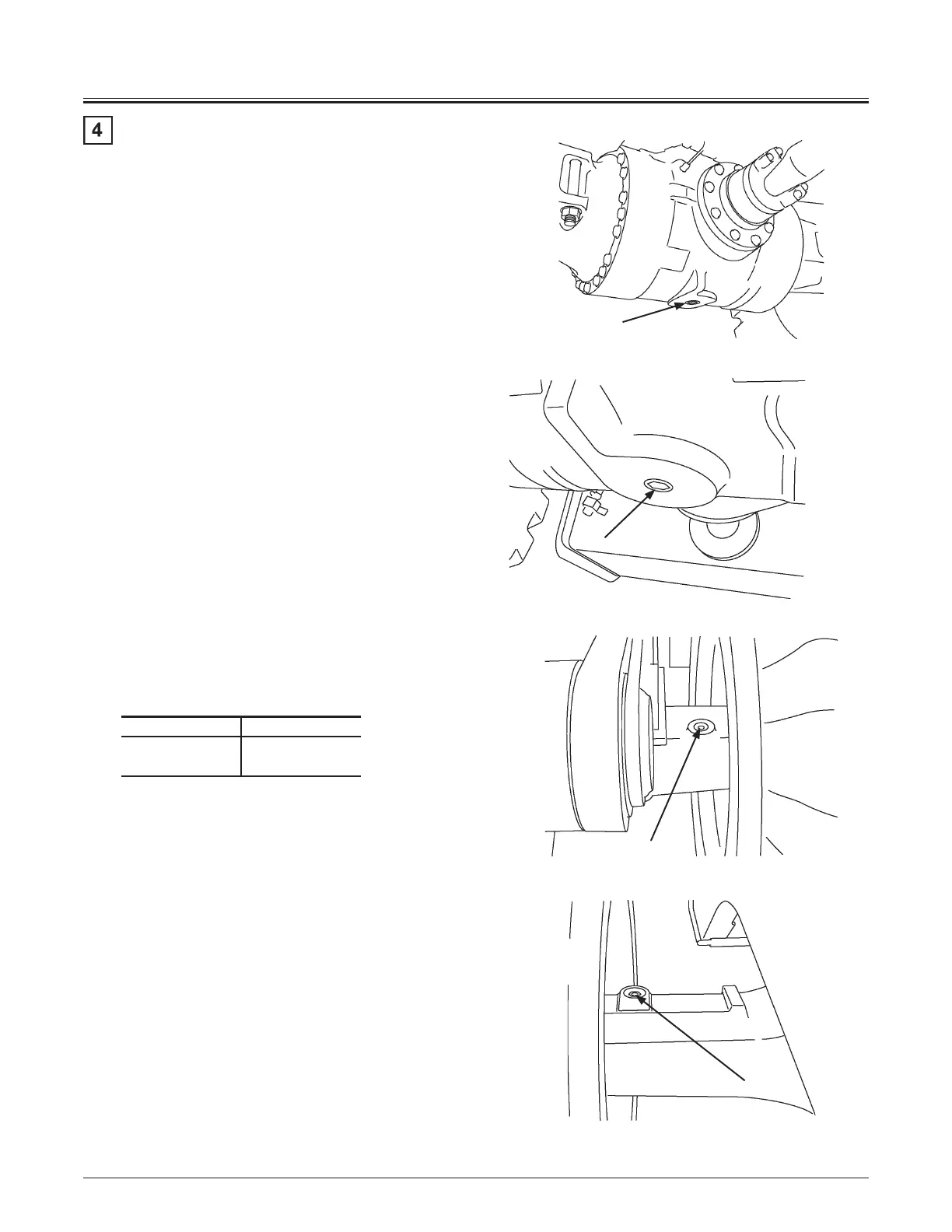 4