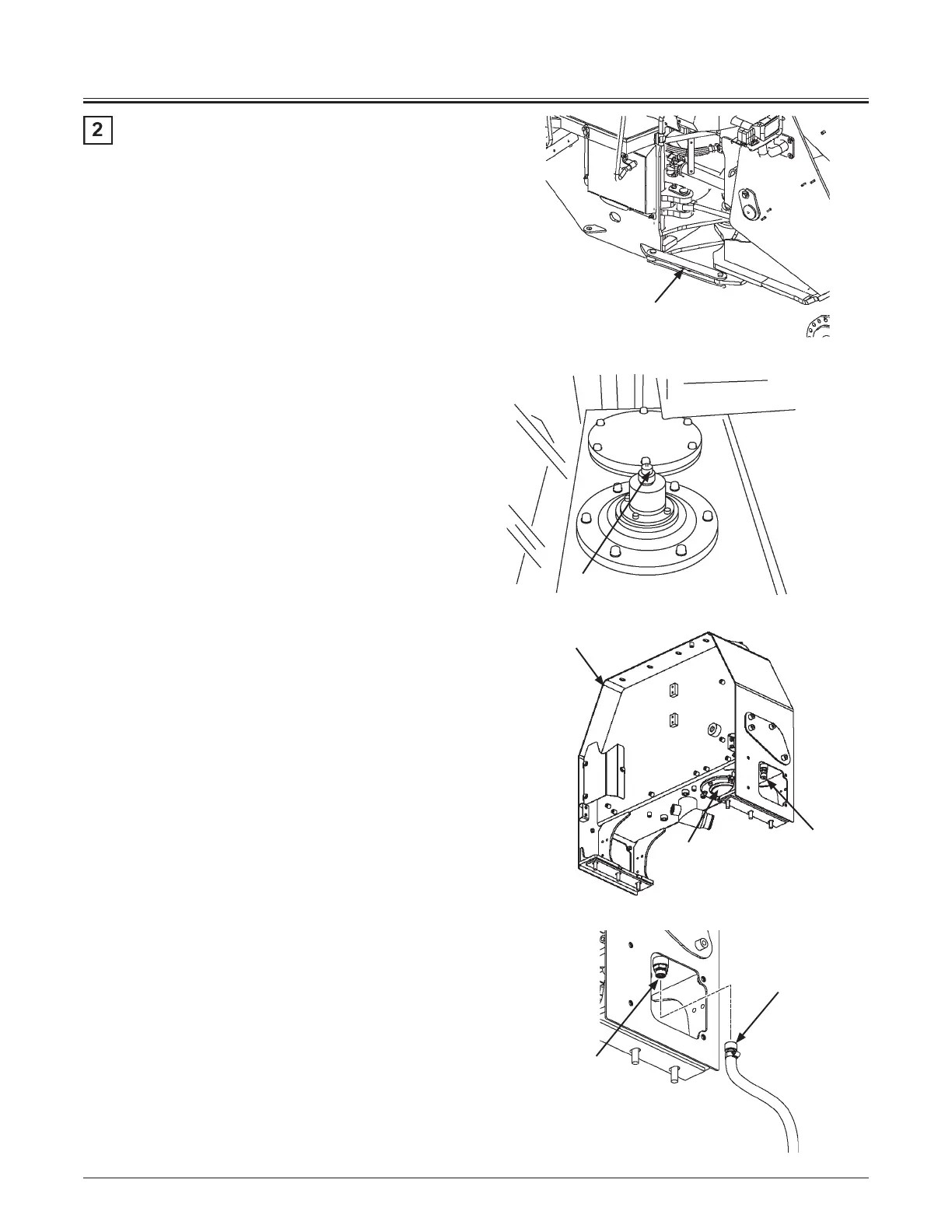 2