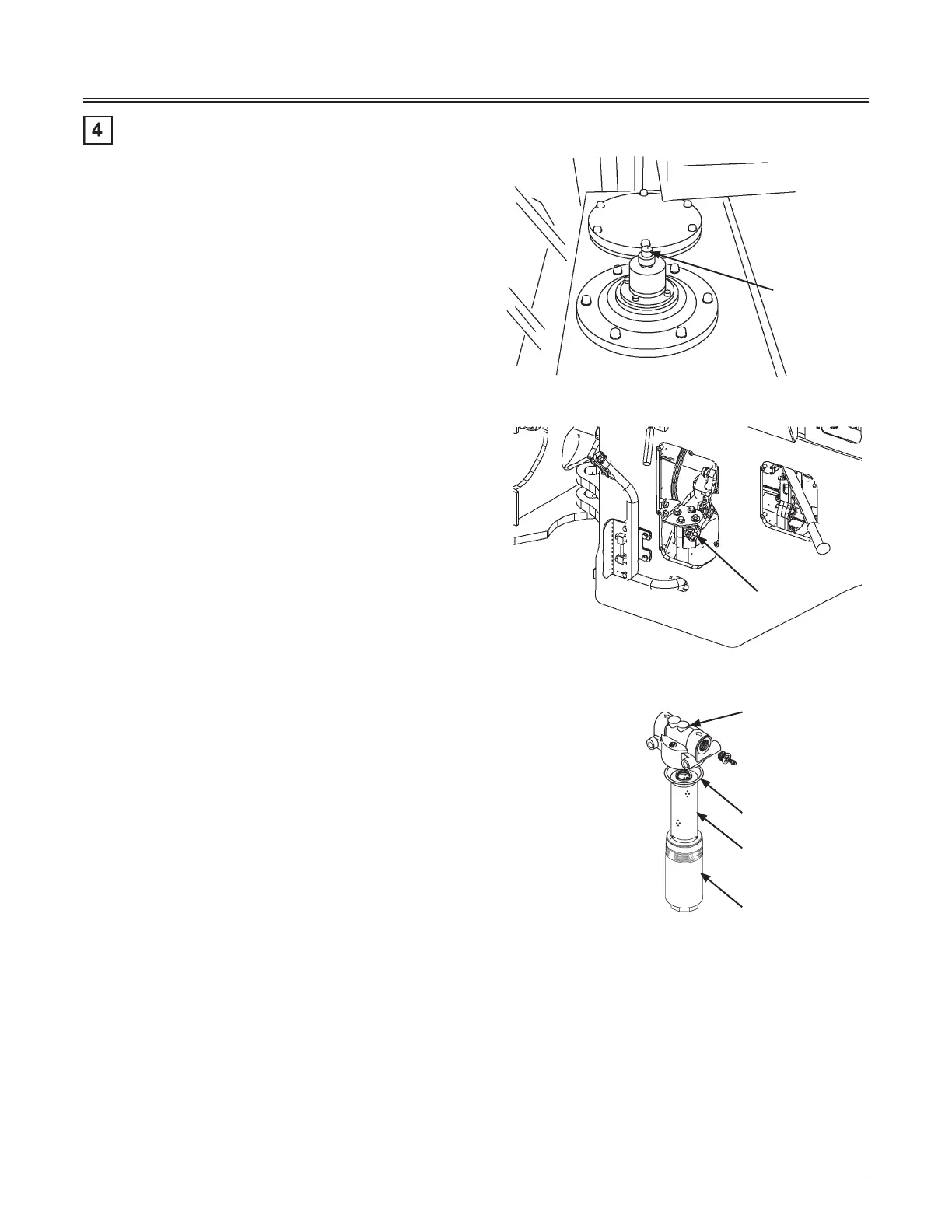 4