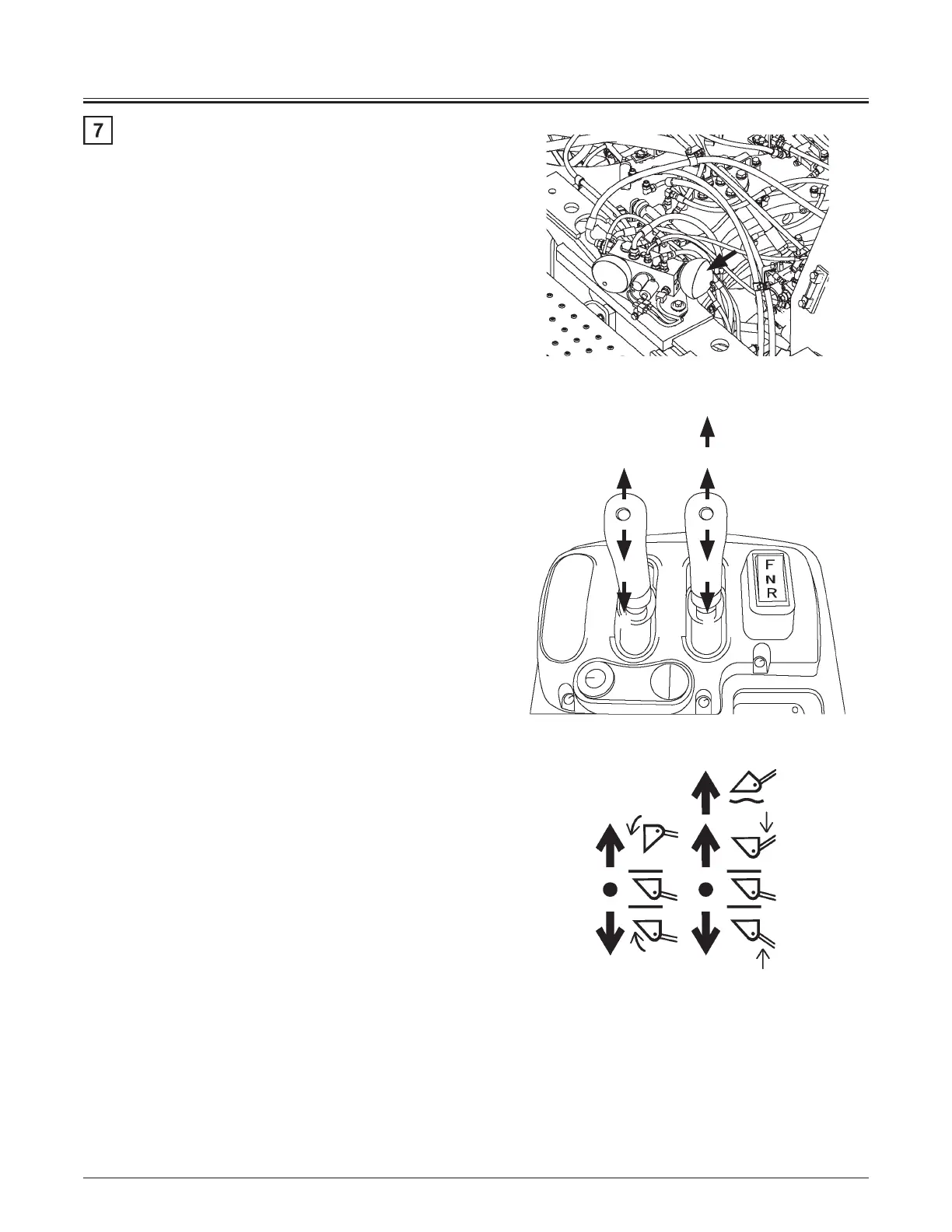 7

F
N
R