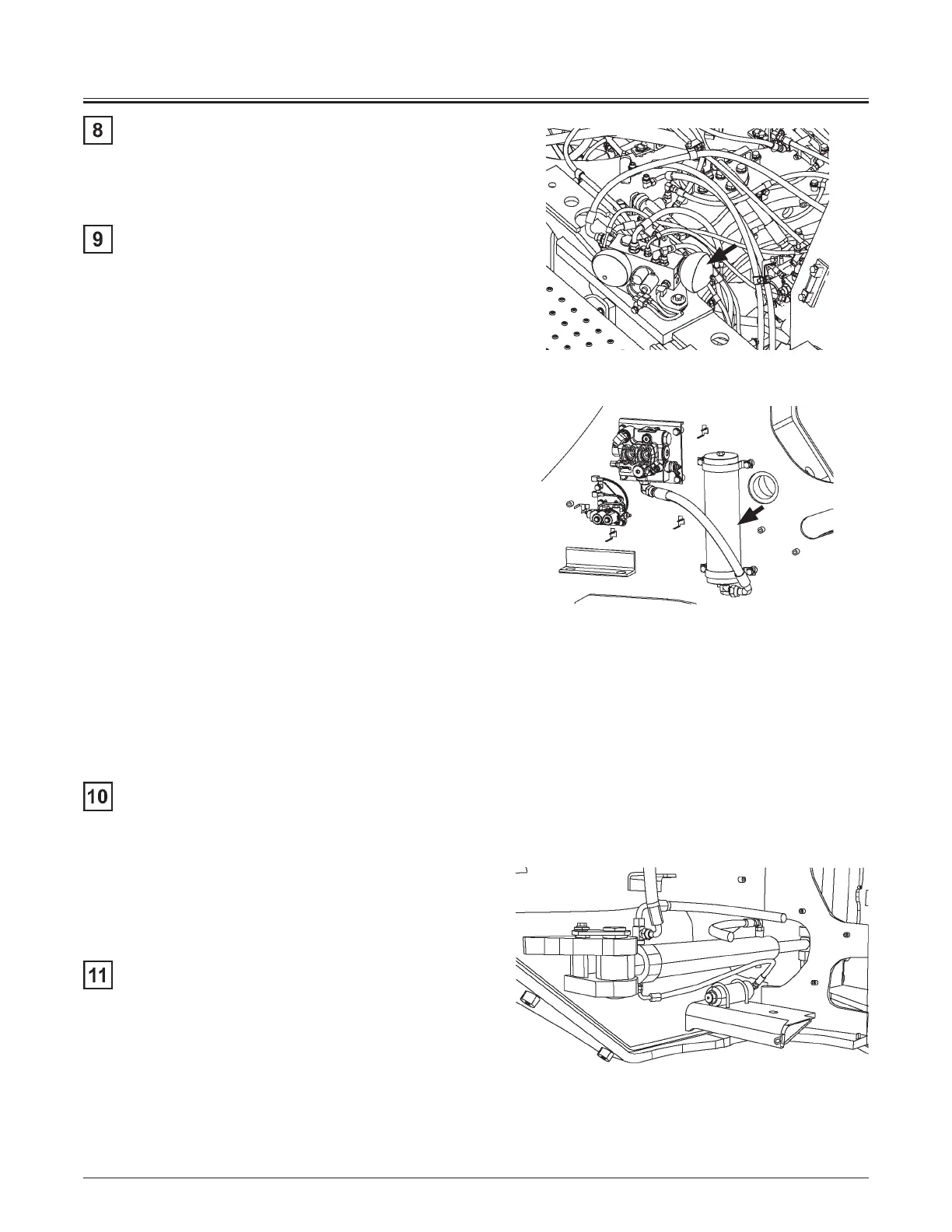 8

9

10

11