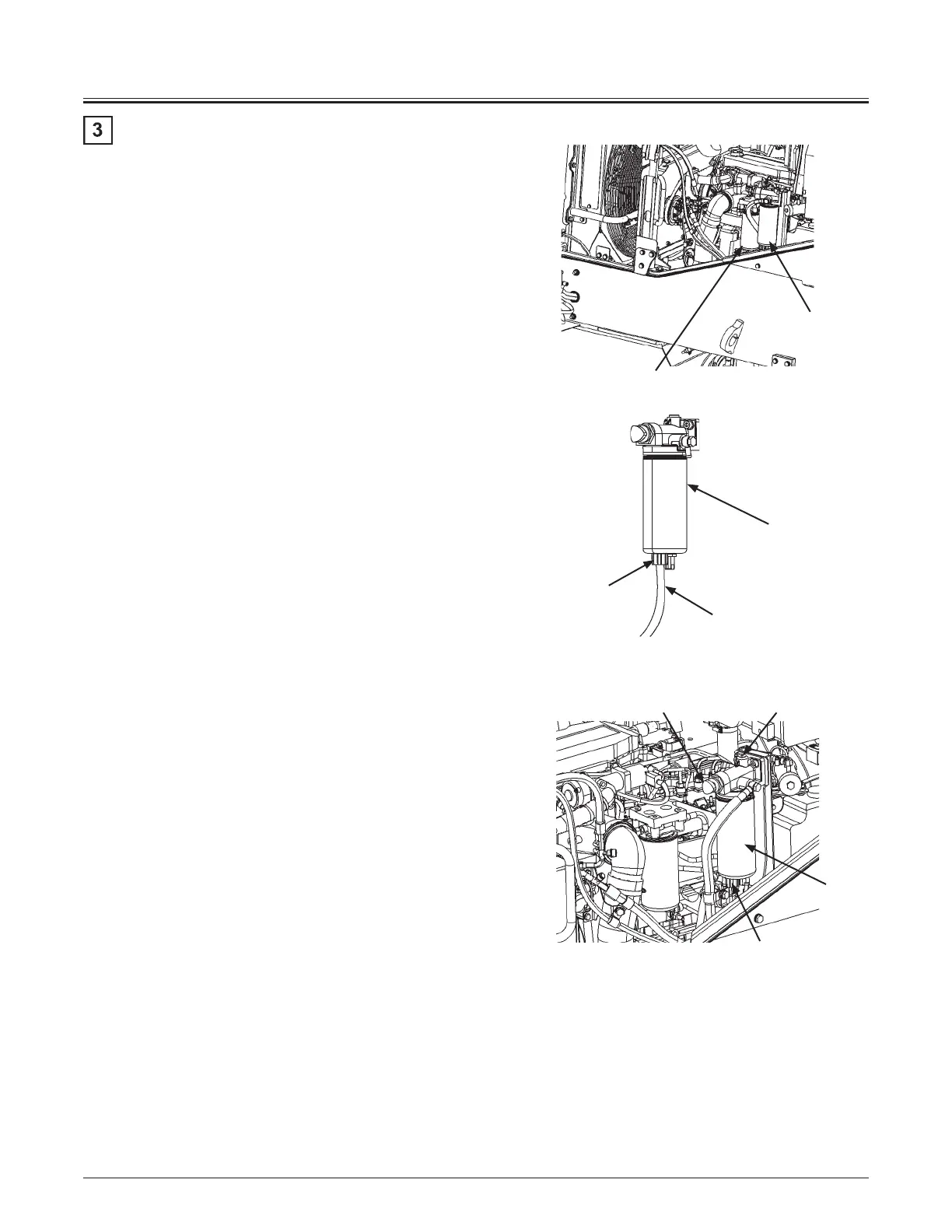 3