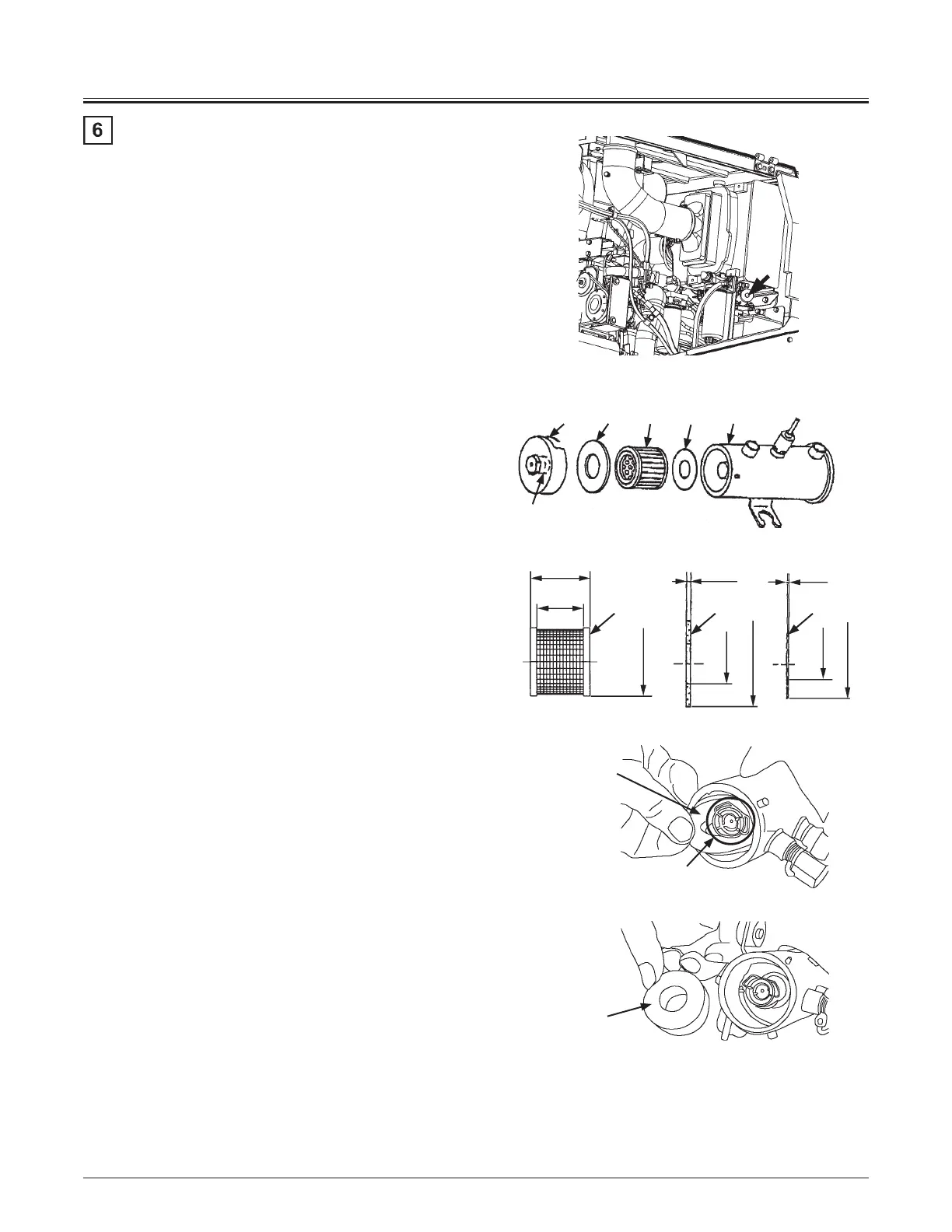 6