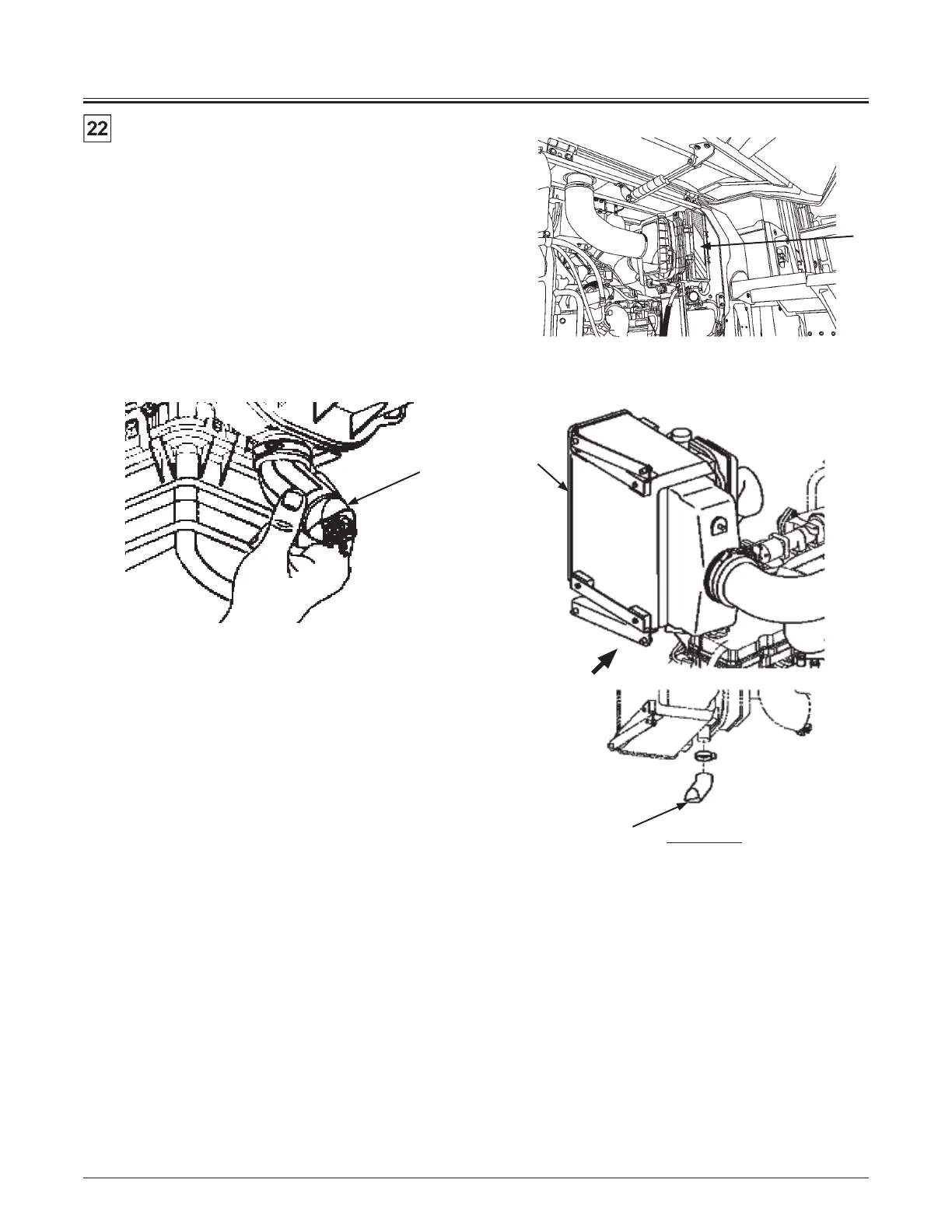 22