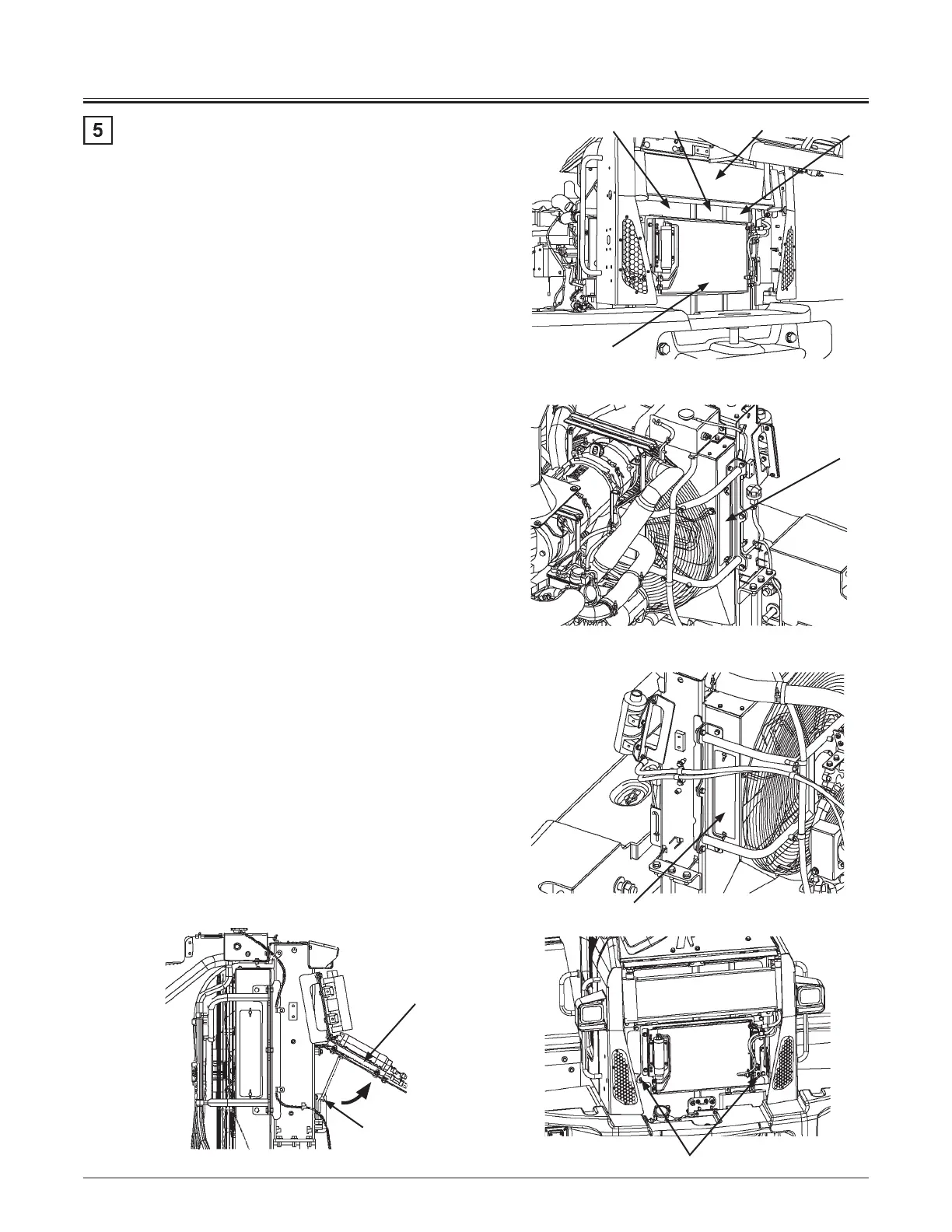 5