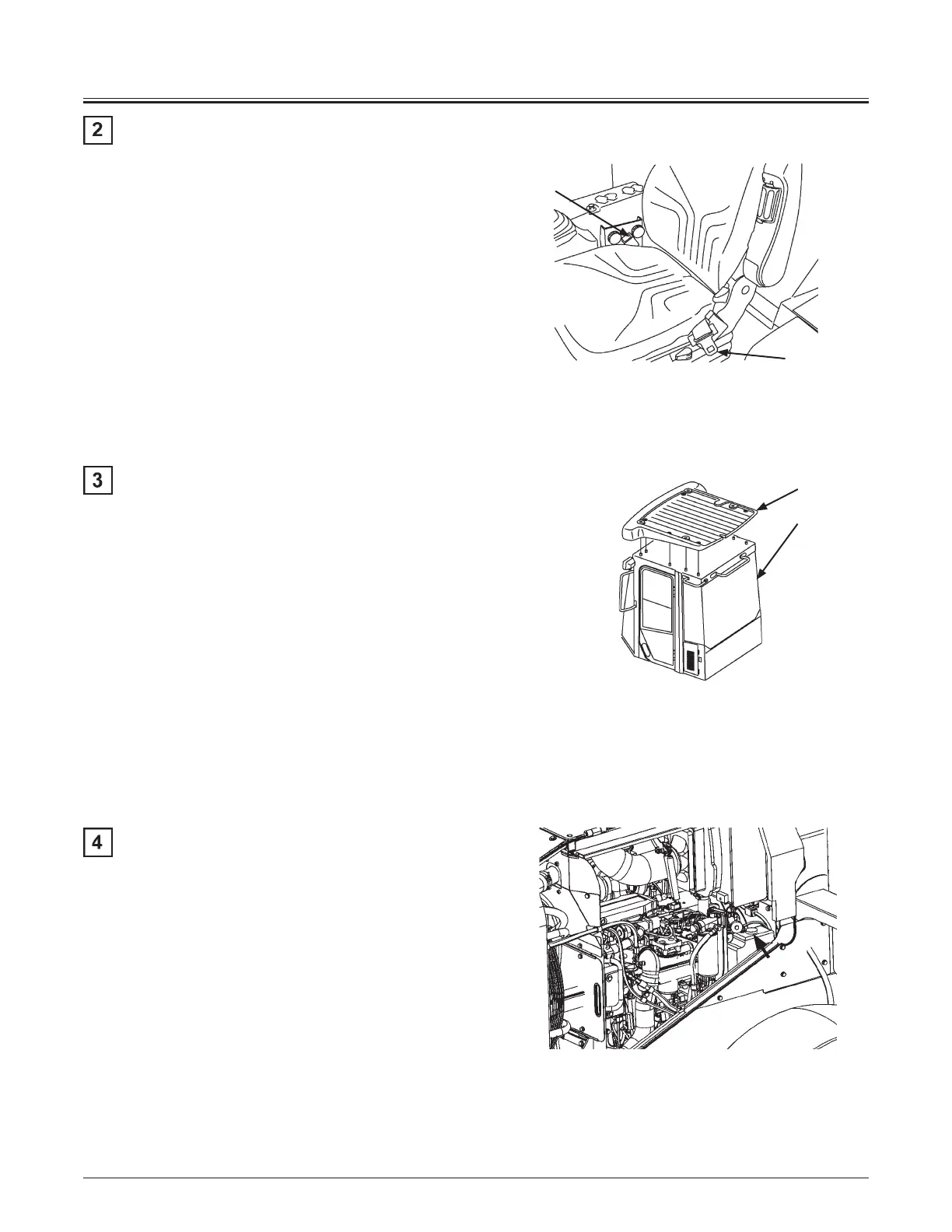 2

3

4