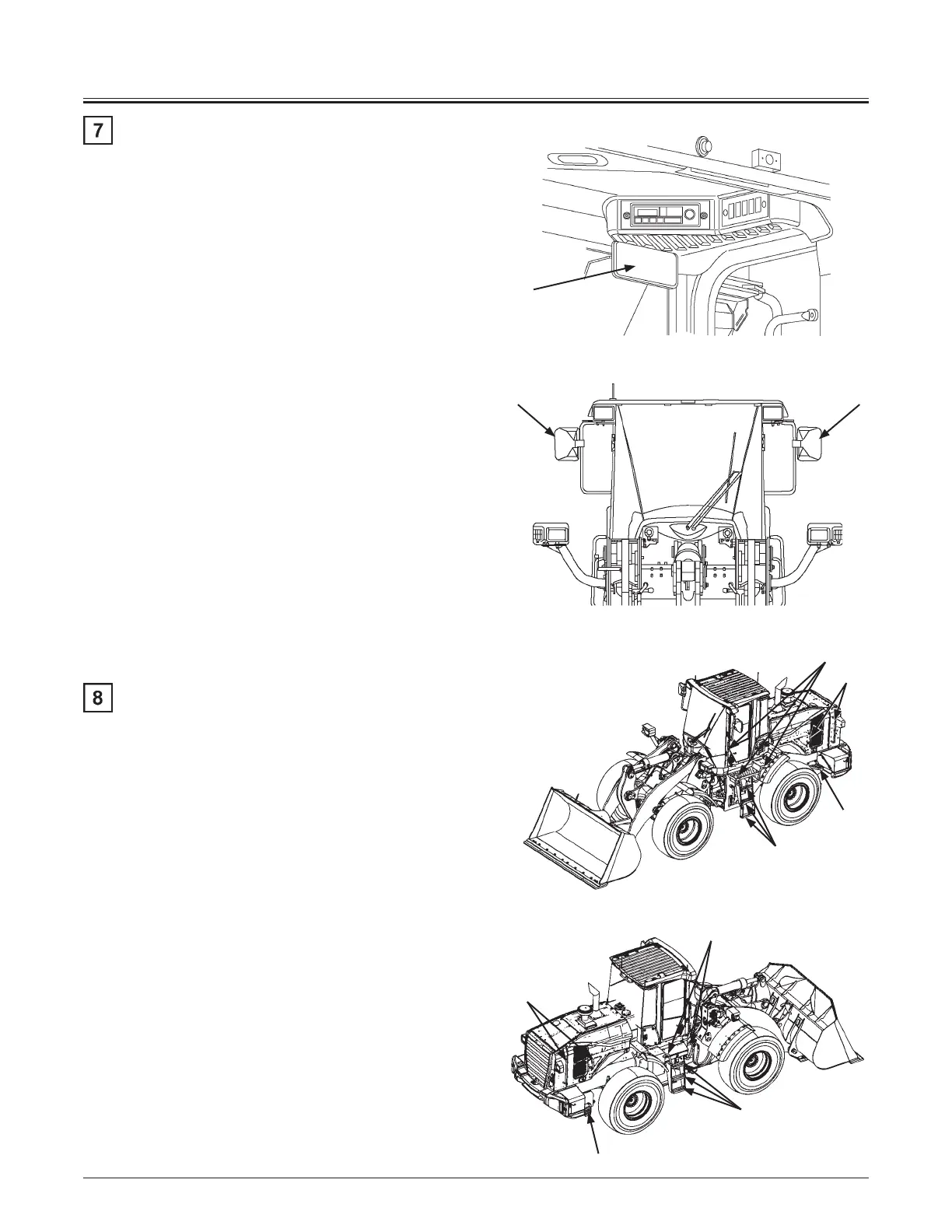 7

8